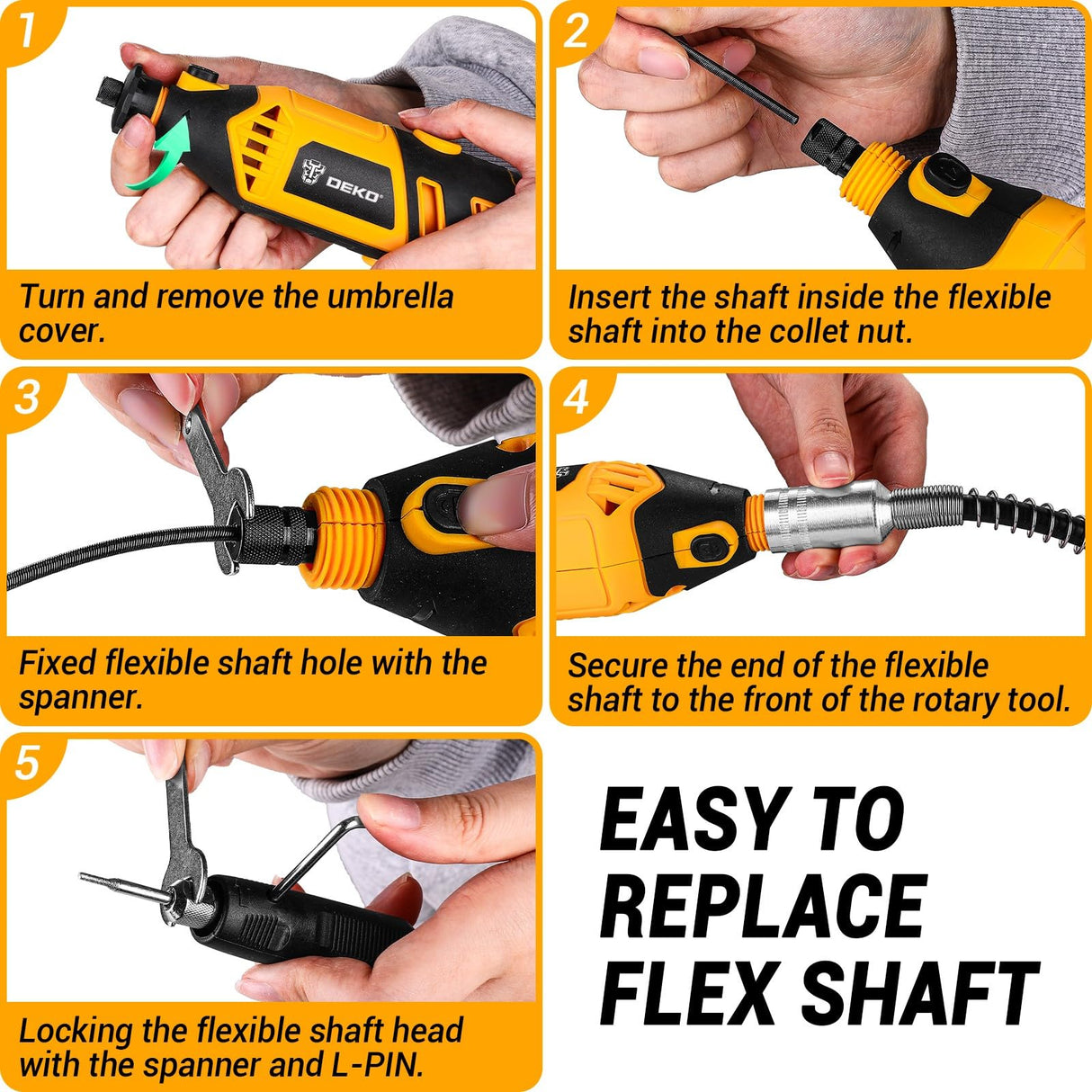 1

DEKO

Turn and remove the umbrella cover.

2

Insert the shaft inside the flexible shaft into the collet nut.

3

Fixed flexible shaft hole with the spanner.

4

Secure the end of the flexible shaft to the front of the rotary tool.

5

Locking the flexible shaft head with the spanner and L-PIN.

EASY TO REPLACE FLEX SHAFT