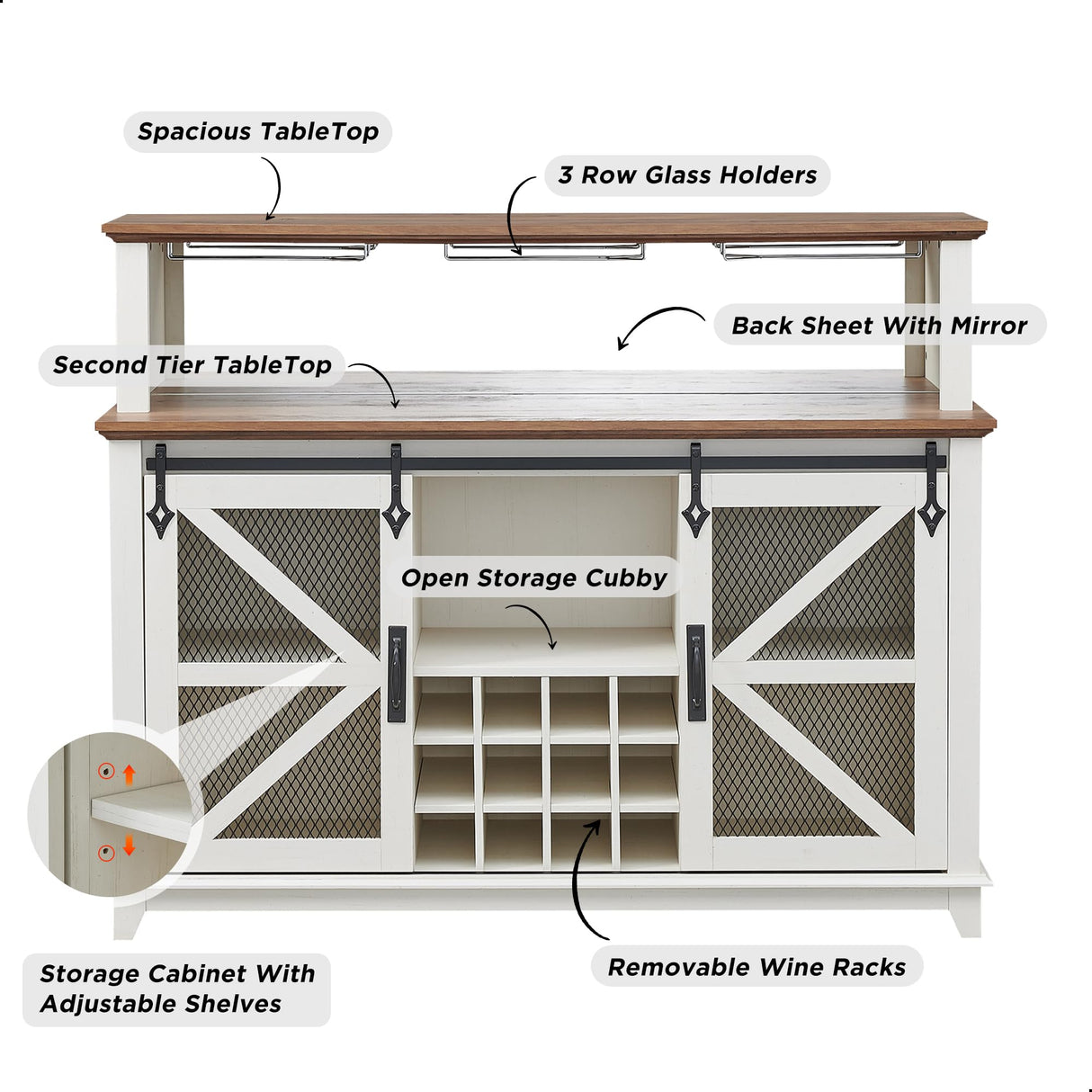 Spacious TableTop

3 Row Glass Holders

Back Sheet With Mirror

Second Tier TableTop

Open Storage Cubby

Storage Cabinet With Adjustable Shelves

Removable Wine Racks