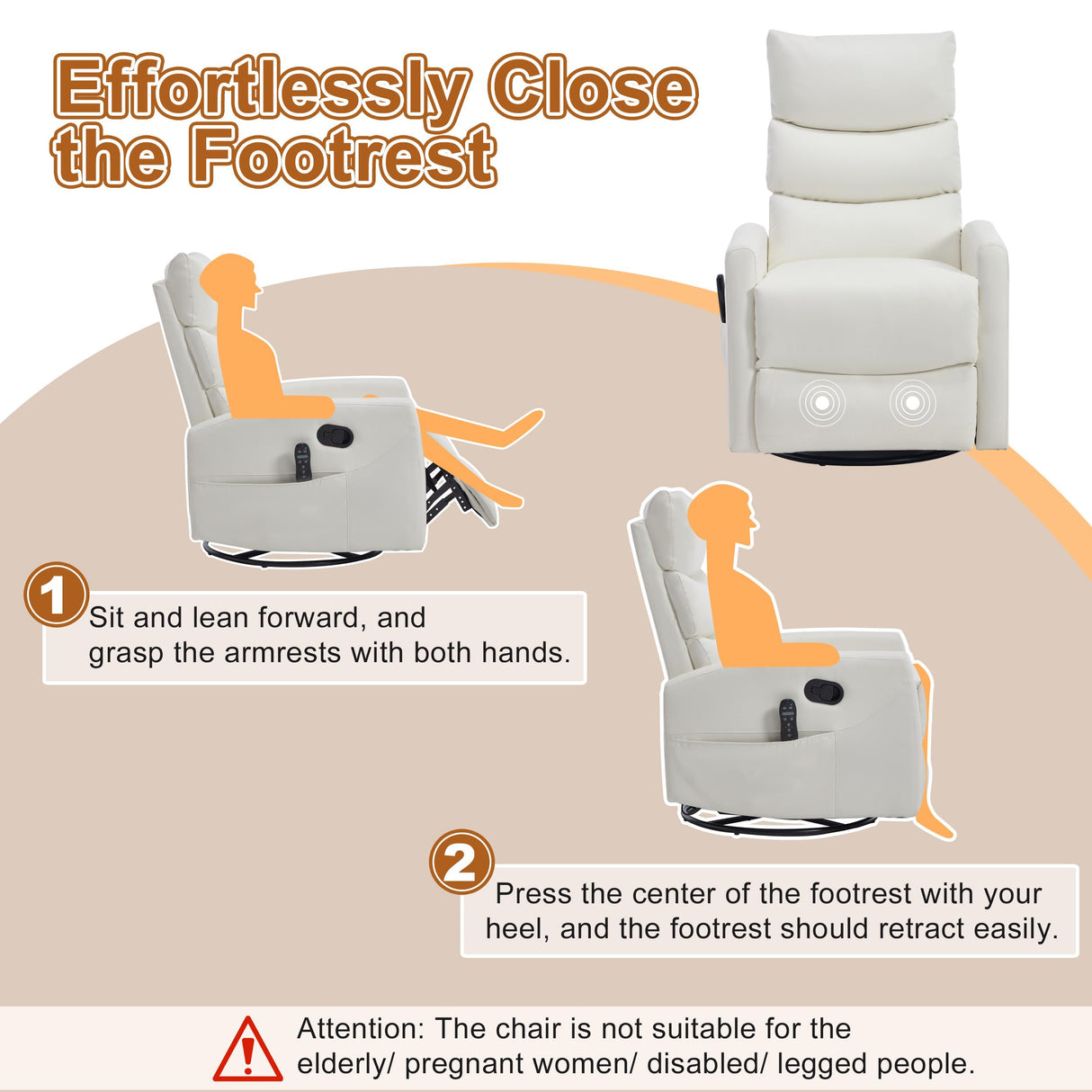 Effortlessly Close the Footrest

1

Sit and lean forward, and grasp the armrests with both hands.

2

Press the center of the footrest with your heel, and the footrest should retract easily.

Attention: The chair is not suitable for the elderly/ pregnant women/ disabled/ legged people.