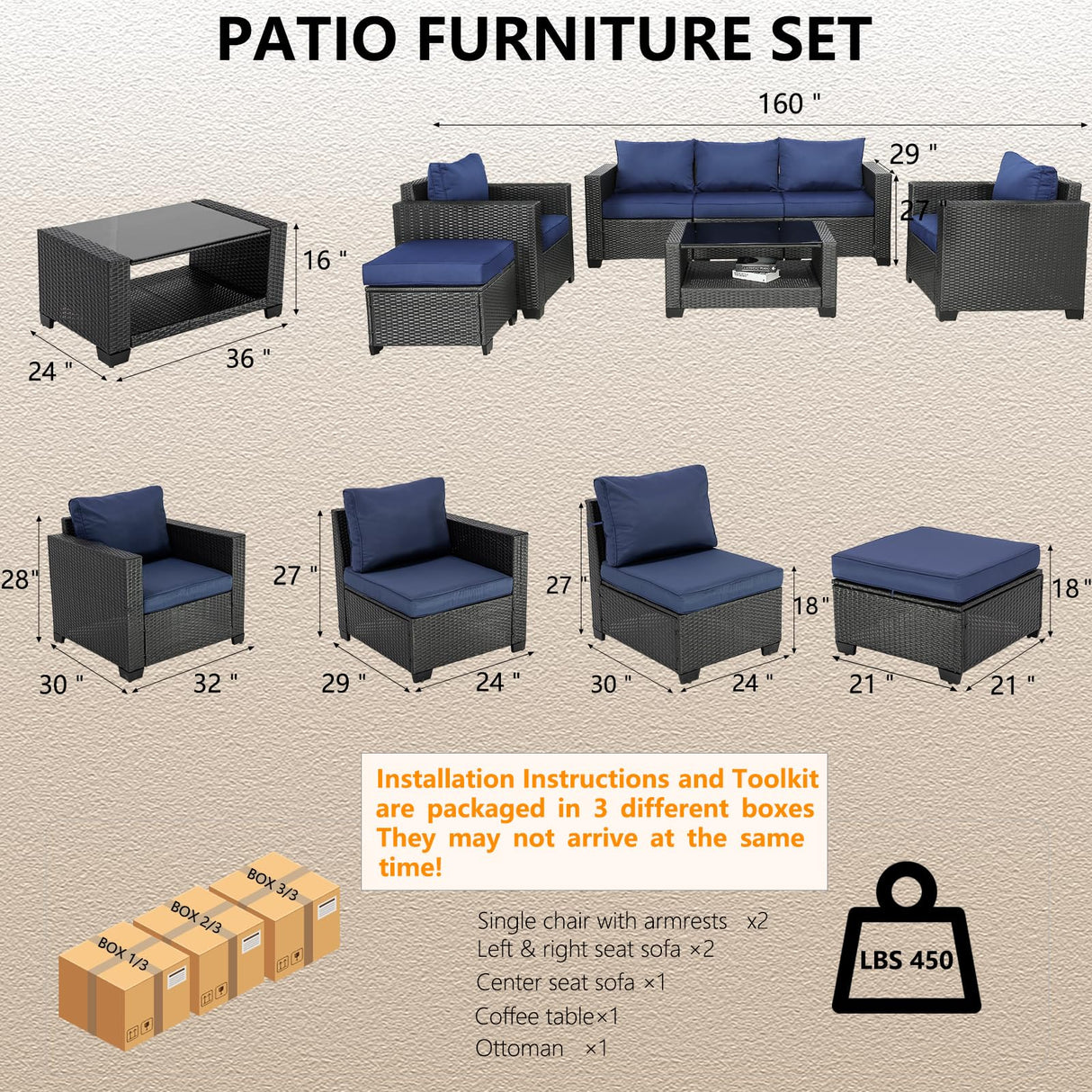 PATIO FURNITURE SET

160 "

29 "

27 "

16 "

24 "

36 "

28"

30 "

32 "

27 "

29 "

24 "

27 "

18"

30 "

24 "

18"

21 "

21 "

Installation Instructions and Toolkit are packaged in 3 different boxes They may not arrive at the same time!

BOX 1/3

BOX 2/3

BOX 3/3

Single chair with armrests ×2
Left & right seat sofa ×2
Center seat sofa ×1
Coffee table×1
Ottoman ×1

LBS 450