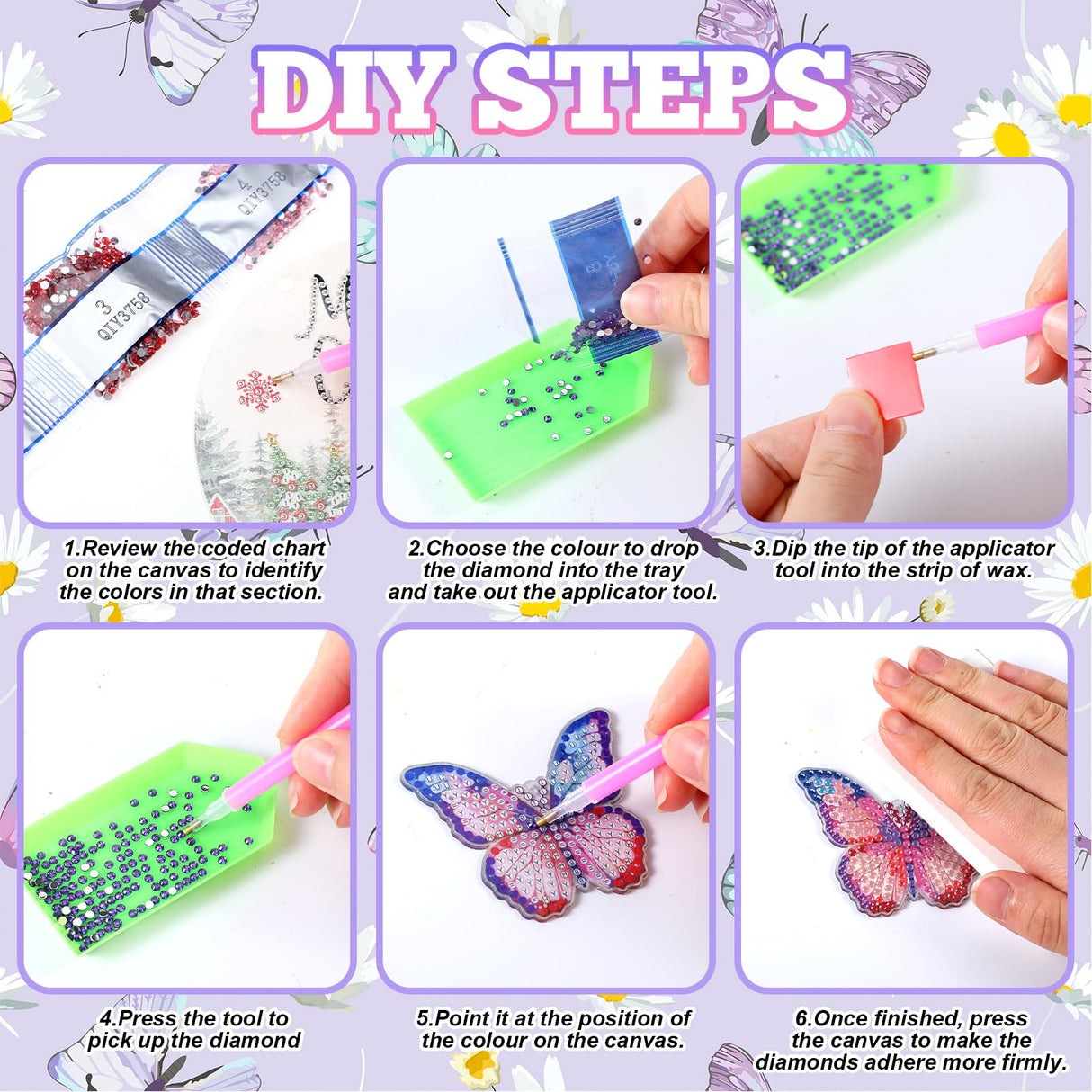 DIY STEPS

3
QIY3758

4
QIY3758

8

1.Review the coded chart on the canvas to identify the colors in that section.

2.Choose the colour to drop the diamond into the tray and take out the applicator tool.

3.Dip the tip of the applicator tool into the strip of wax.

4.Press the tool to pick up the diamond

5.Point it at the position of the colour on the canvas.

6.Once finished, press the canvas to make the diamonds adhere more firmly.