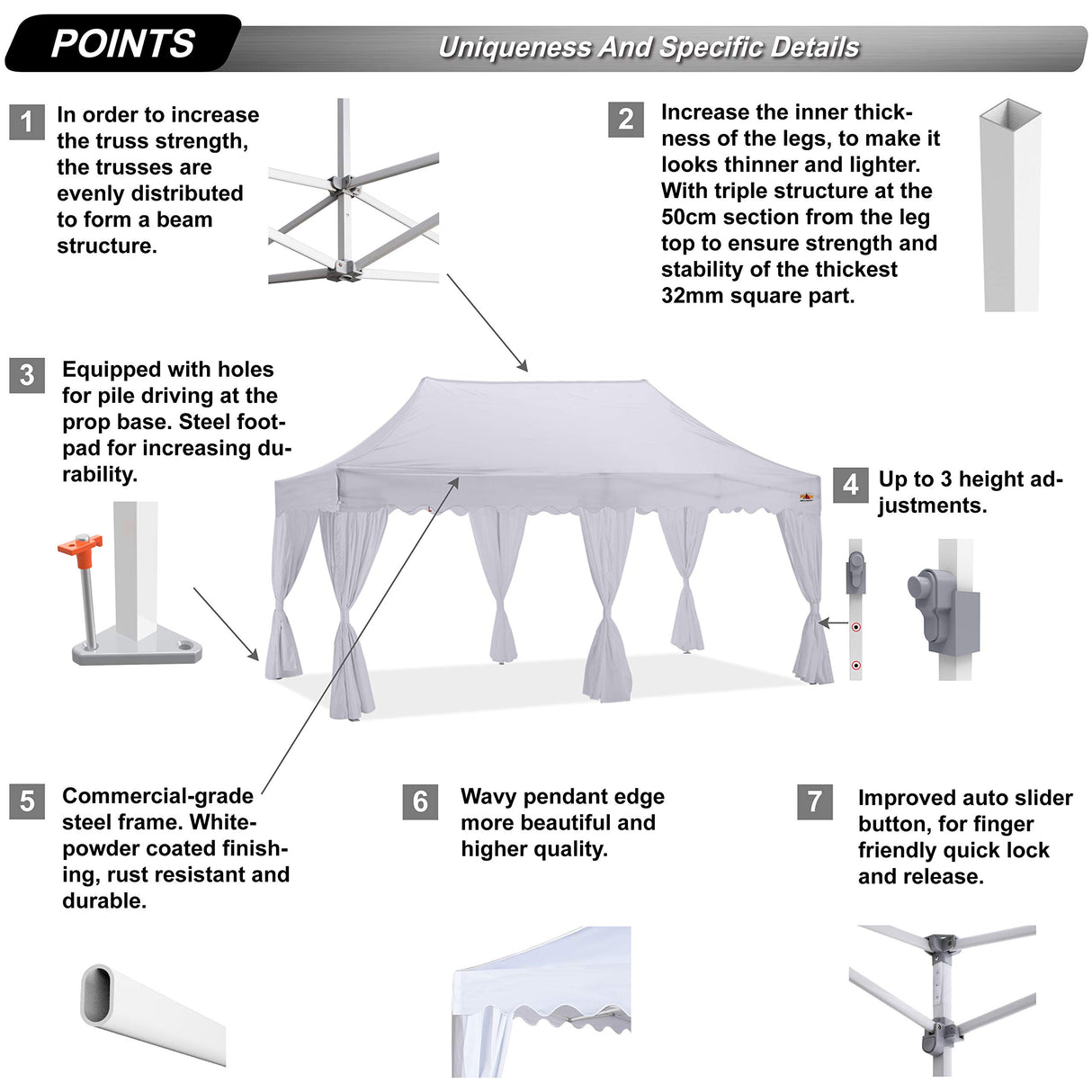 POINTS

Uniqueness And Specific Details

1 In order to increase the truss strength, the trusses are evenly distributed to form a beam structure.

2 Increase the inner thickness of the legs, to make it looks thinner and lighter. With triple structure at the 50cm section from the leg top to ensure strength and stability of the thickest 32mm square part.

3 Equipped with holes for pile driving at the prop base. Steel footpad for increasing durability.

4 Up to 3 height adjustments.

5 Commercial-grade steel frame. White-powder coated finishing, rust resistant and durable.

6 Wavy pendant edge more beautiful and higher quality.

7 Improved auto slider button, for finger friendly quick lock and release.