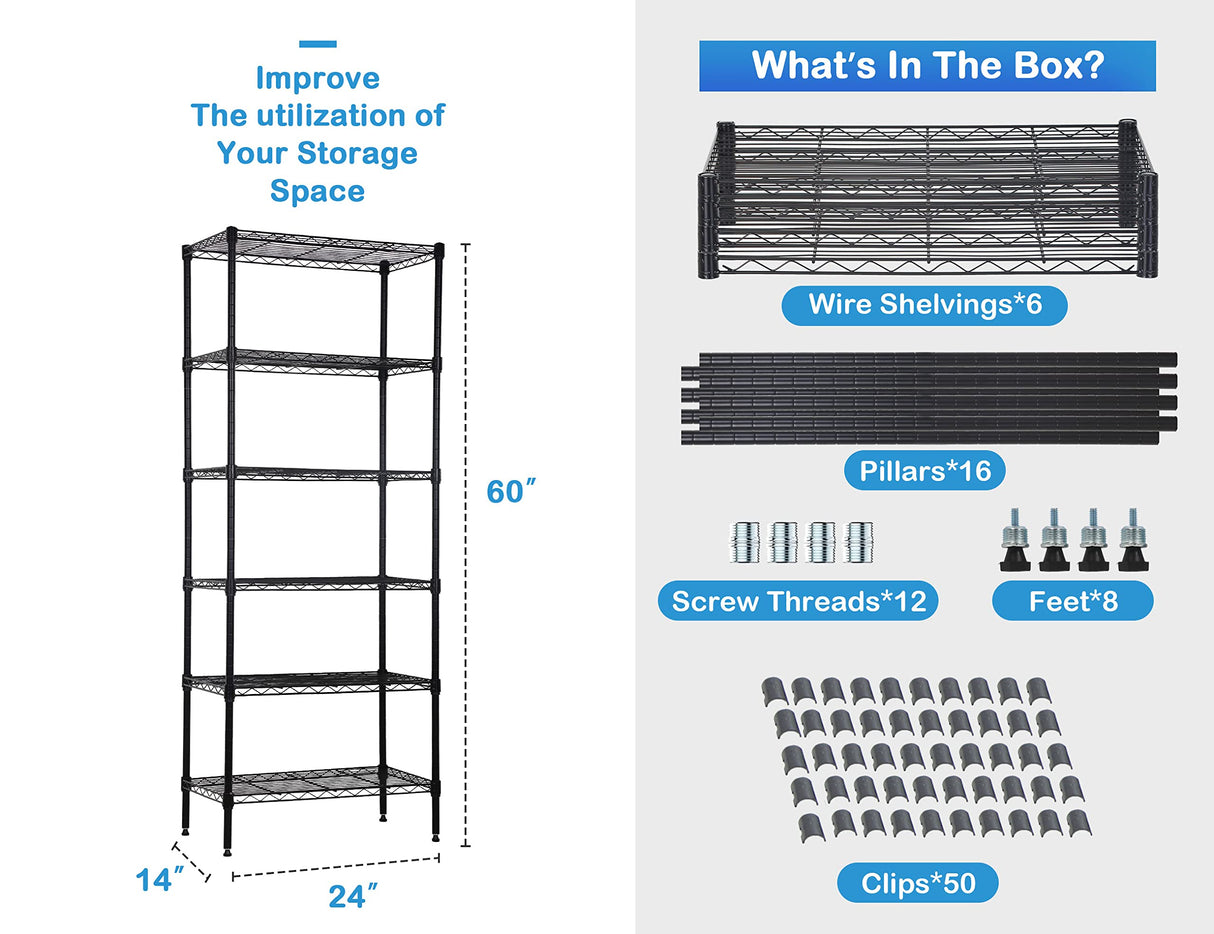 Improve
The utilization of
Your Storage
Space

60″

14″

24″

What's In The Box?

Wire Shelvings*6

Pillars*16

Screw Threads*12

Feet*8

Clips*50