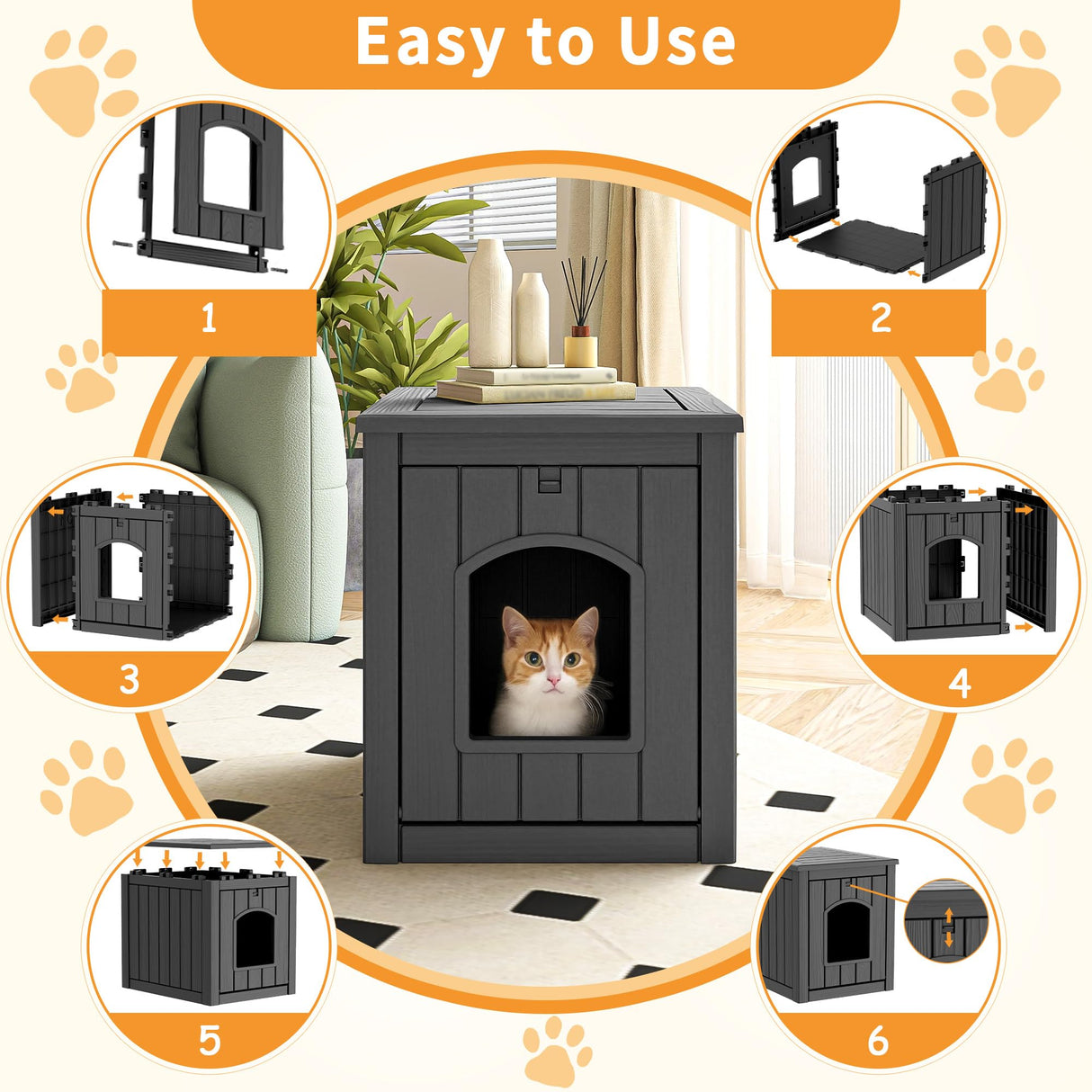 Easy to Use

1

2

3

4

5

6