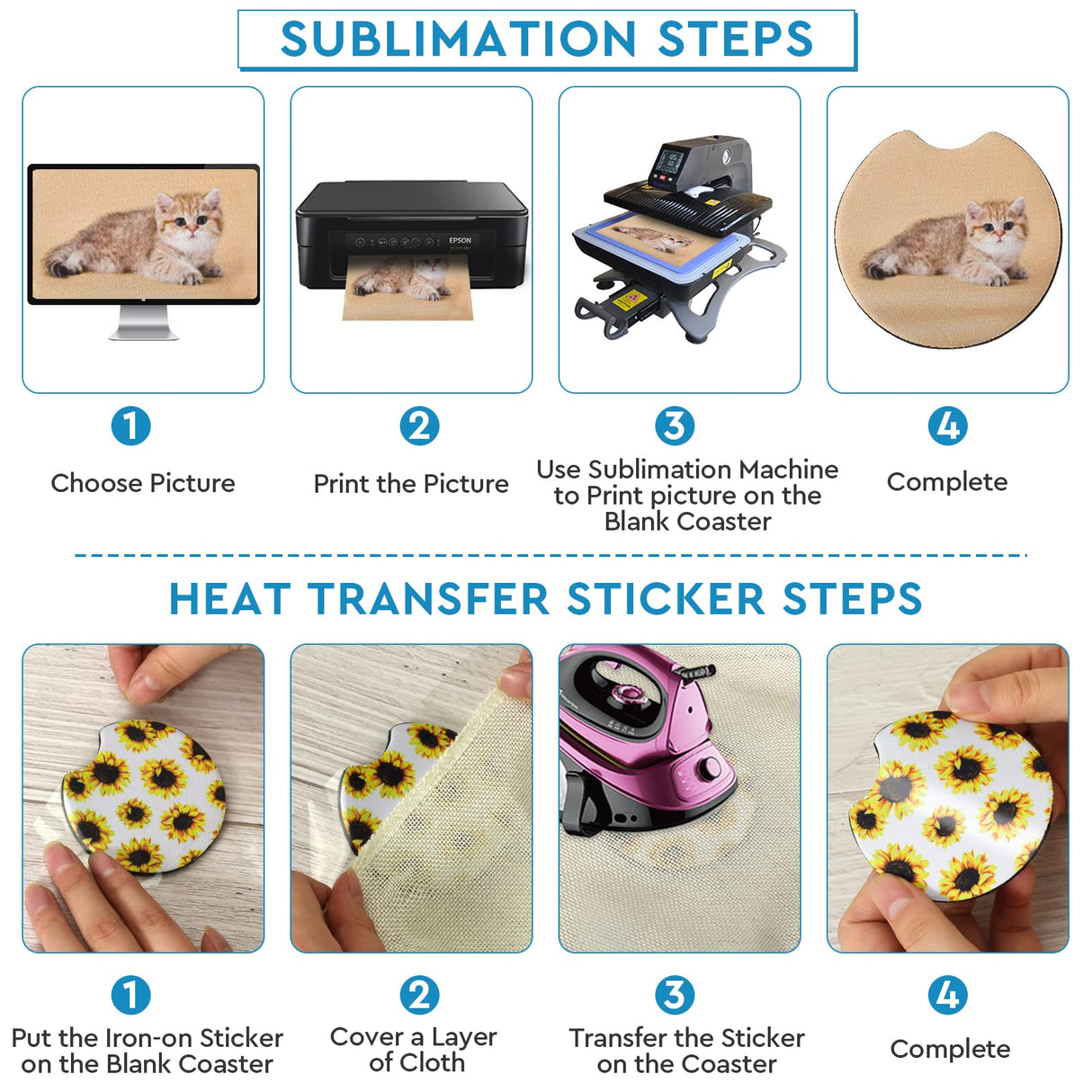 SUBLIMATION STEPS

EPSON

1
Choose Picture

2
Print the Picture

3
Use Sublimation Machine to Print picture on the Blank Coaster

4
Complete

HEAT TRANSFER STICKER STEPS

1
Put the Iron-on Sticker on the Blank Coaster

2
Cover a Layer of Cloth

3
Transfer the Sticker on the Coaster

4
Complete