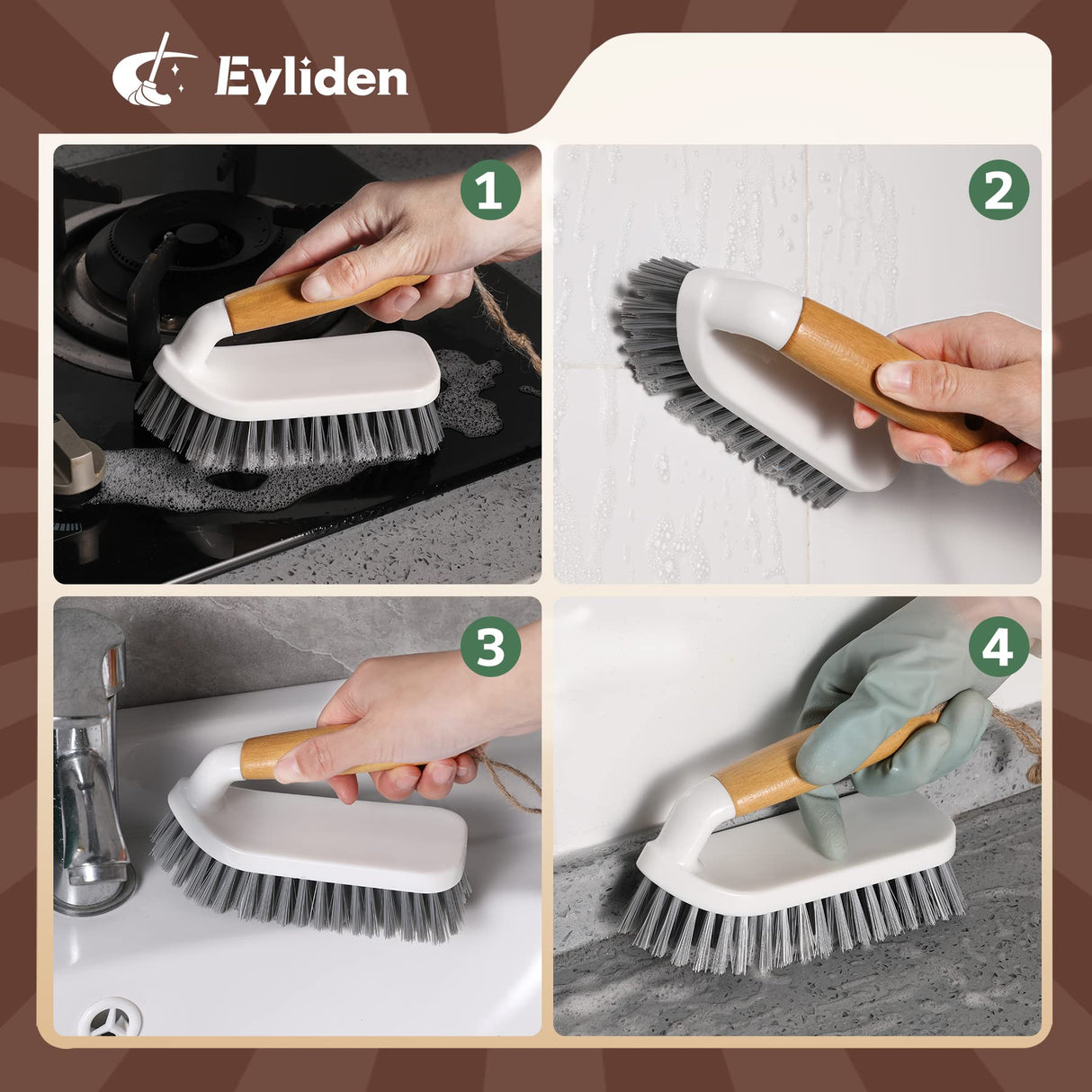 Eyliden

1

2

3

4