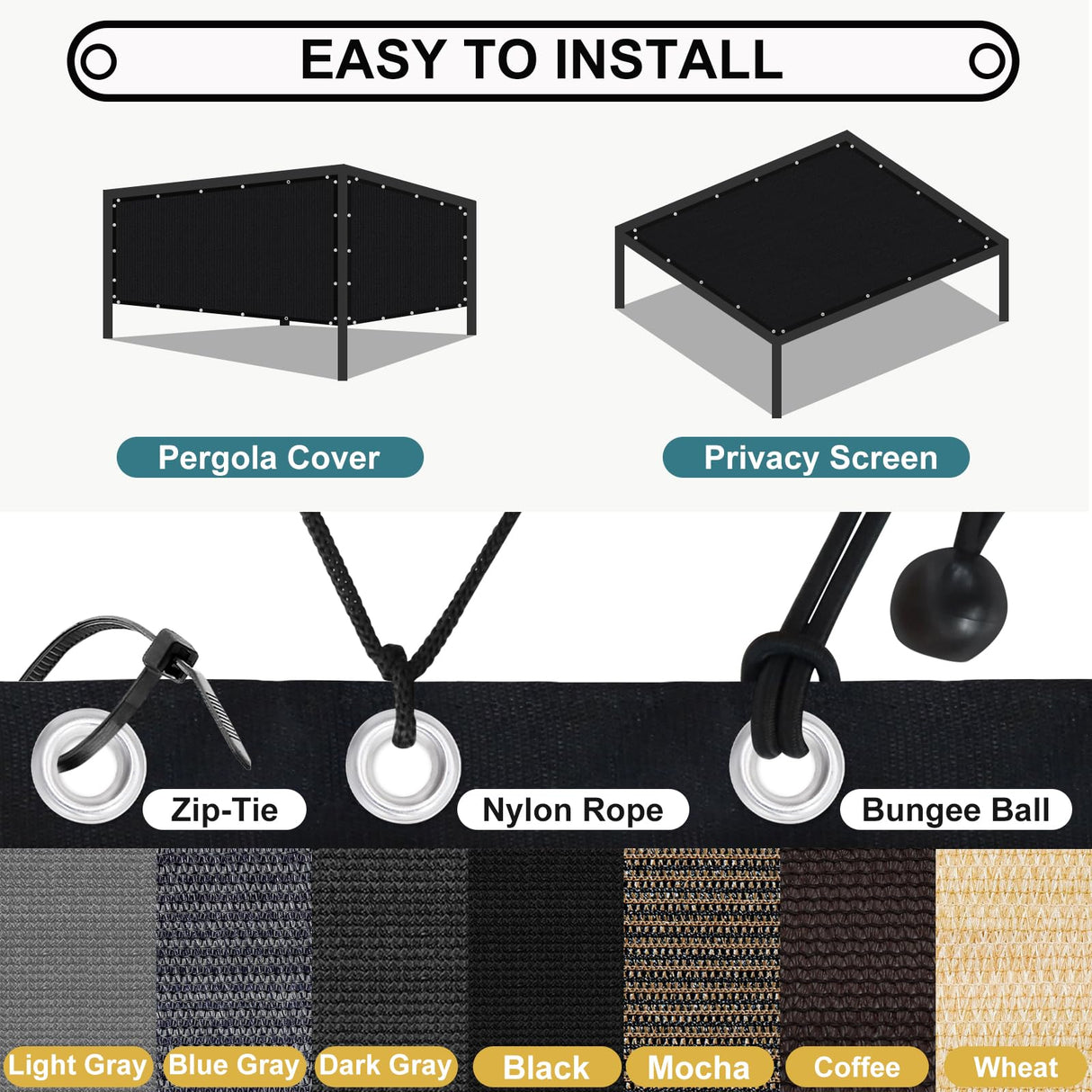 EASY TO INSTALL

Pergola Cover

Privacy Screen

Zip-Tie

Nylon Rope

Bungee Ball

Light Gray

Blue Gray

Dark Gray

Black

Mocha

Coffee

Wheat