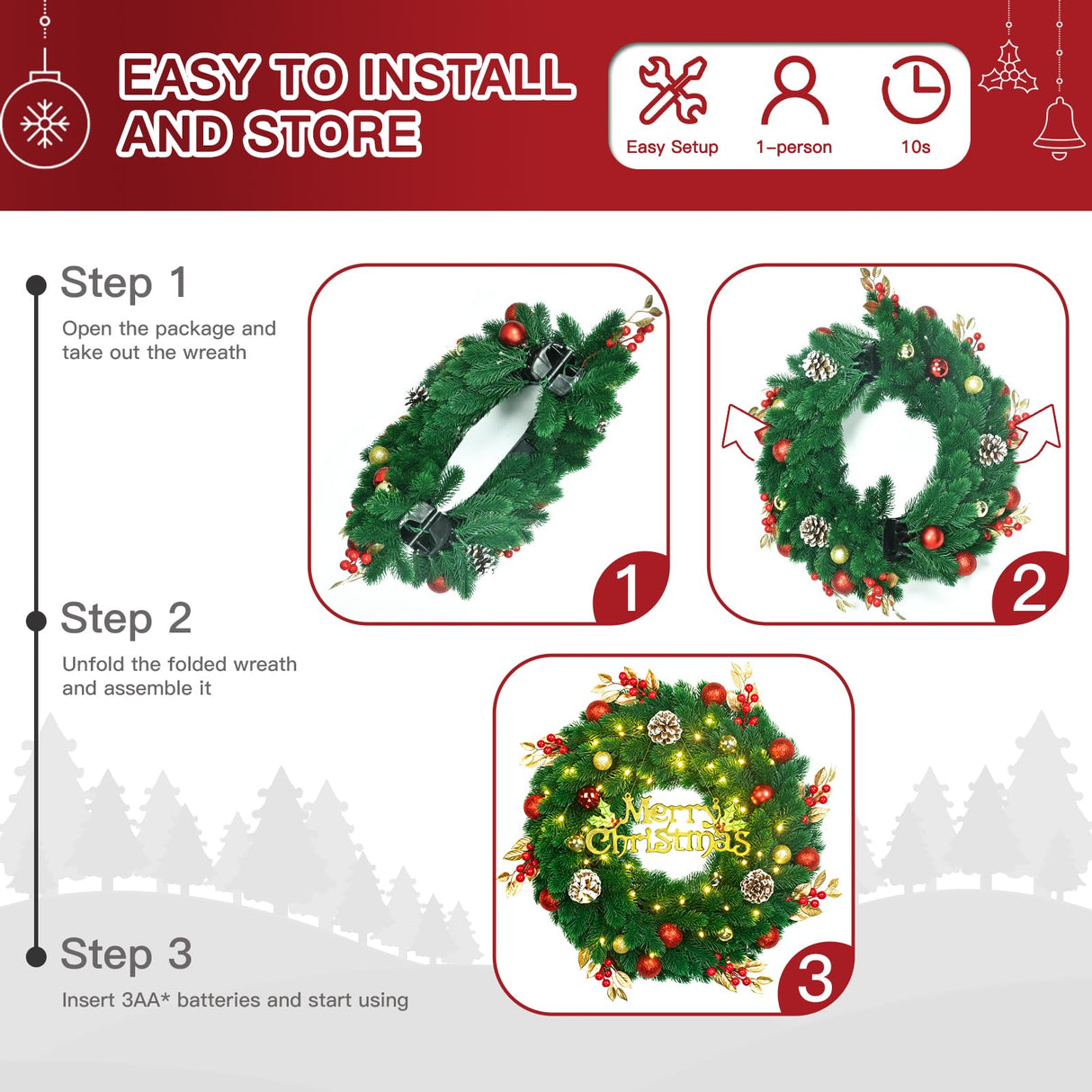 EASY TO INSTALL AND STORE

Easy Setup
1-person
10s

Step 1
Open the package and take out the wreath

Step 2
Unfold the folded wreath and assemble it

Step 3
Insert 3AA* batteries and start using

1
2
Merry Christmas
3