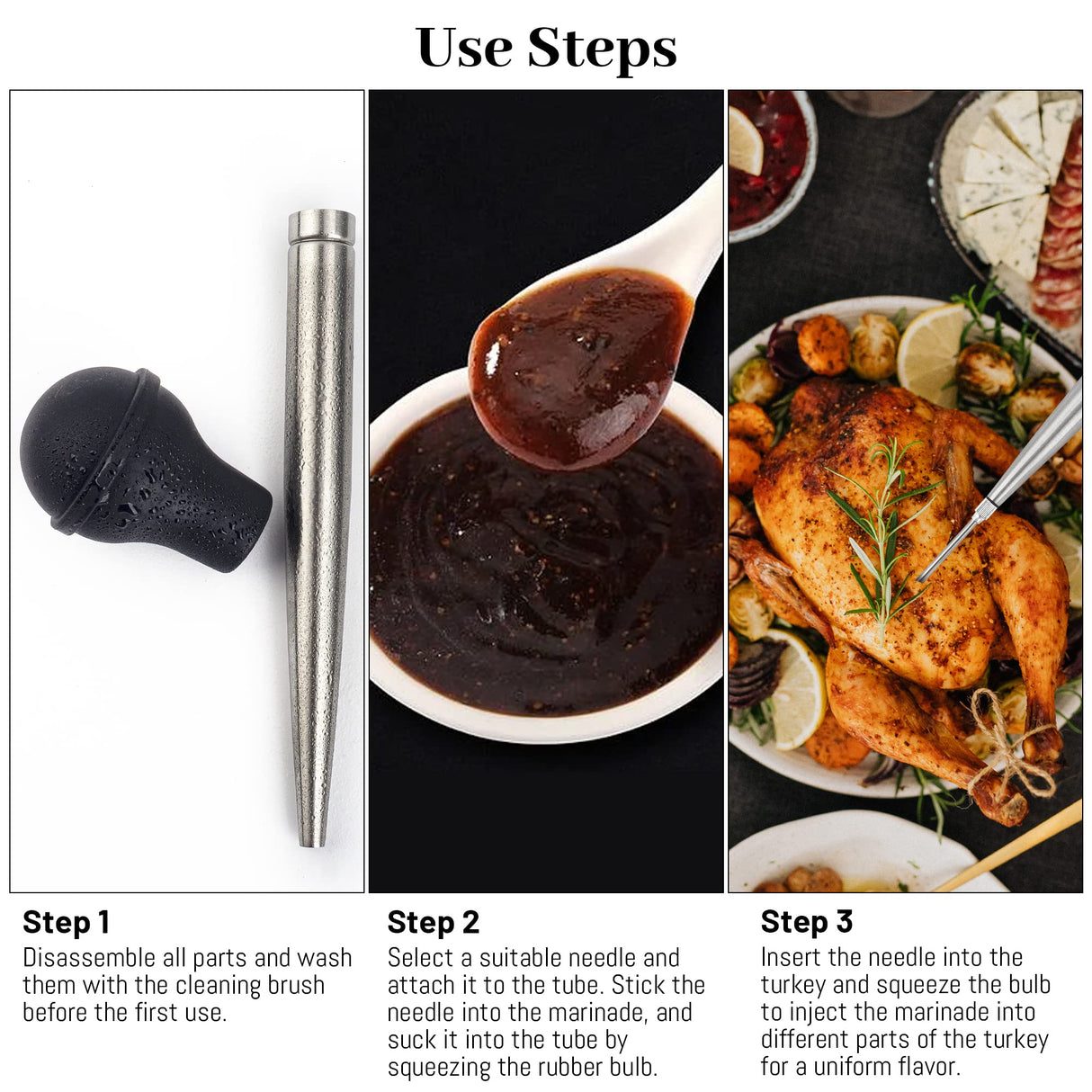 Use Steps

Step 1
Disassemble all parts and wash them with the cleaning brush before the first use.

Step 2
Select a suitable needle and attach it to the tube. Stick the needle into the marinade, and suck it into the tube by squeezing the rubber bulb.

Step 3
Insert the needle into the turkey and squeeze the bulb to inject the marinade into different parts of the turkey for a uniform flavor.