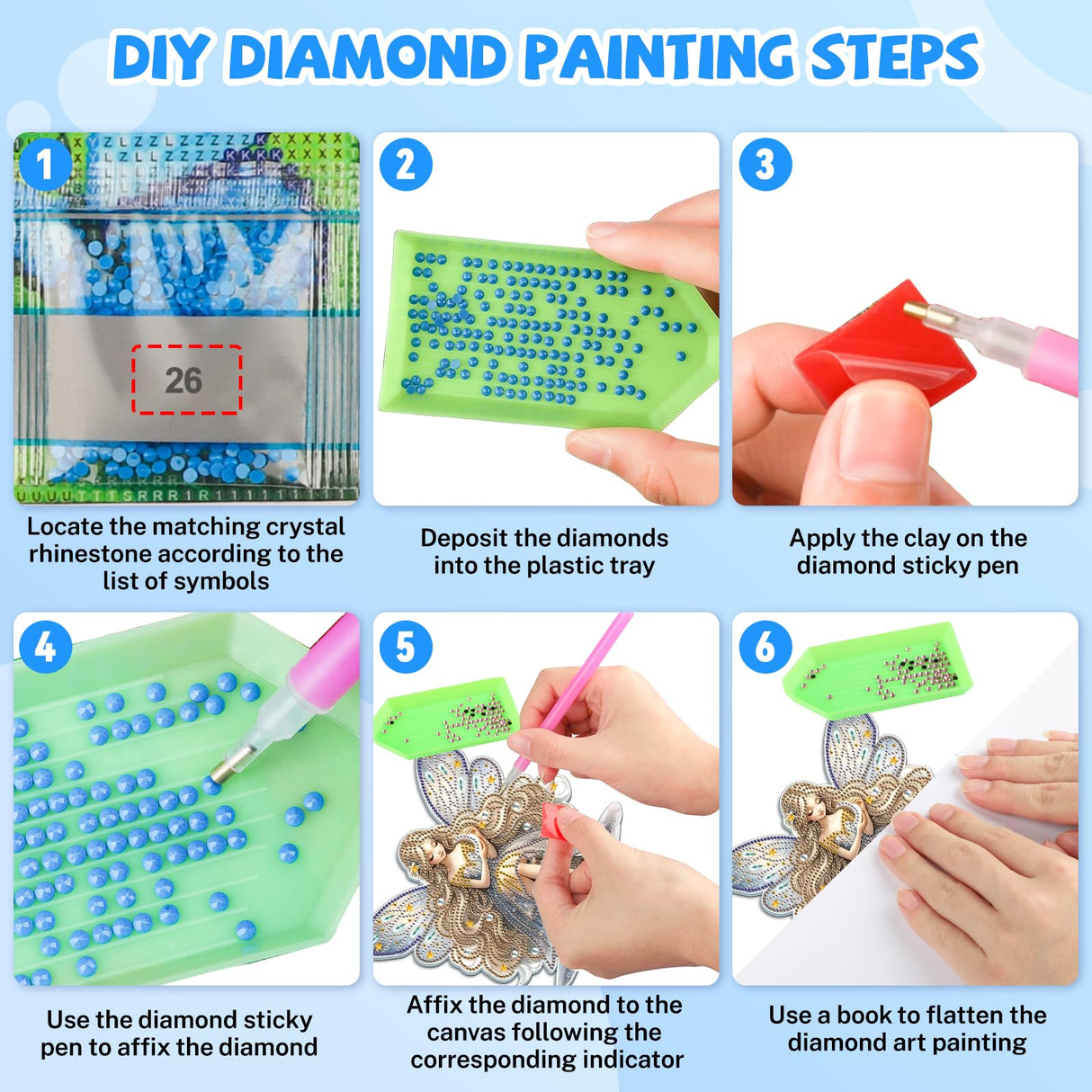 DIY DIAMOND PAINTING STEPS

1

26

Locate the matching crystal rhinestone according to the list of symbols

2

Deposit the diamonds into the plastic tray

3

Apply the clay on the diamond sticky pen

4

Use the diamond sticky pen to affix the diamond

5

Affix the diamond to the canvas following the corresponding indicator

6

Use a book to flatten the diamond art painting