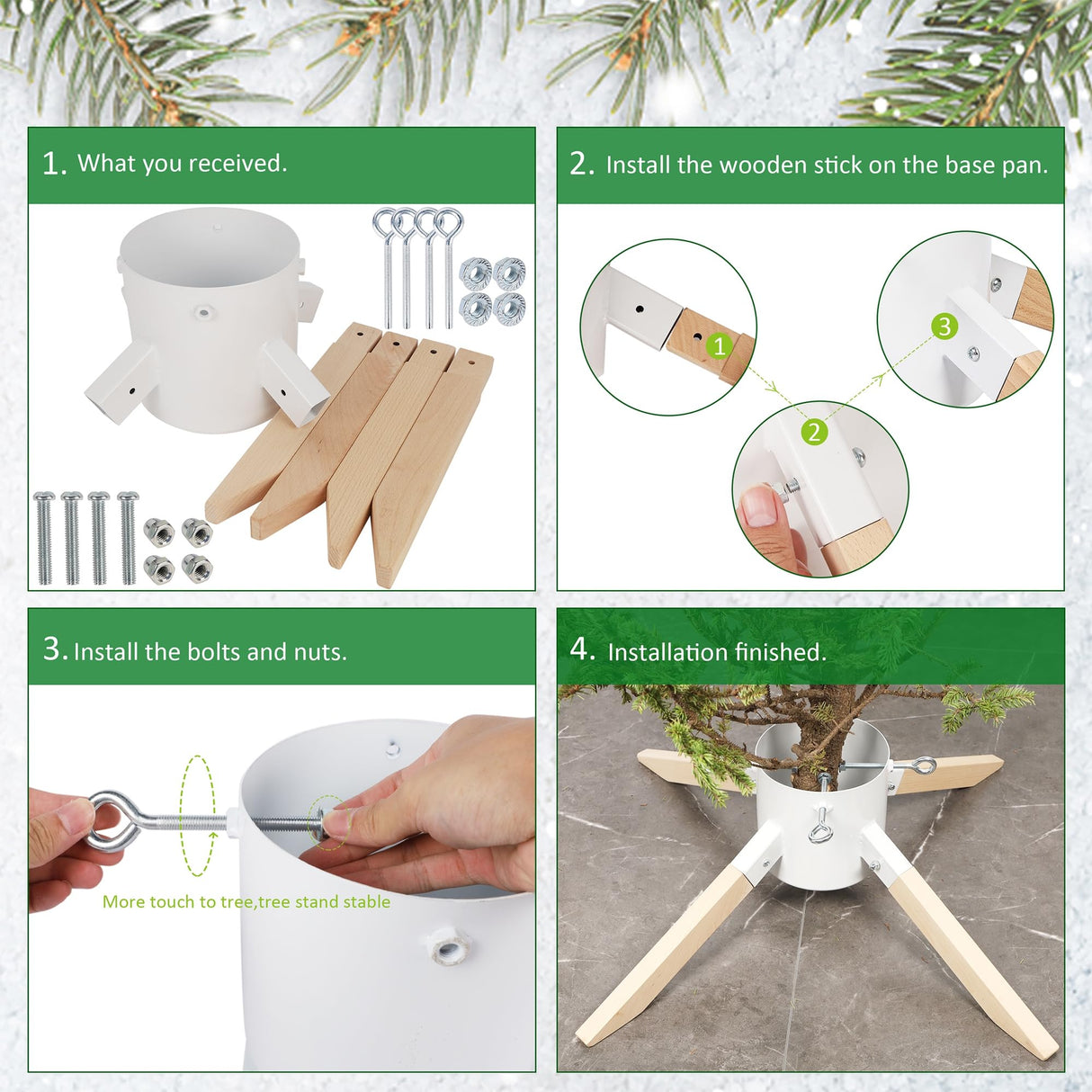 1. What you received.

2. Install the wooden stick on the base pan.

1

2

3

3. Install the bolts and nuts.

More touch to tree,tree stand stable

4. Installation finished.