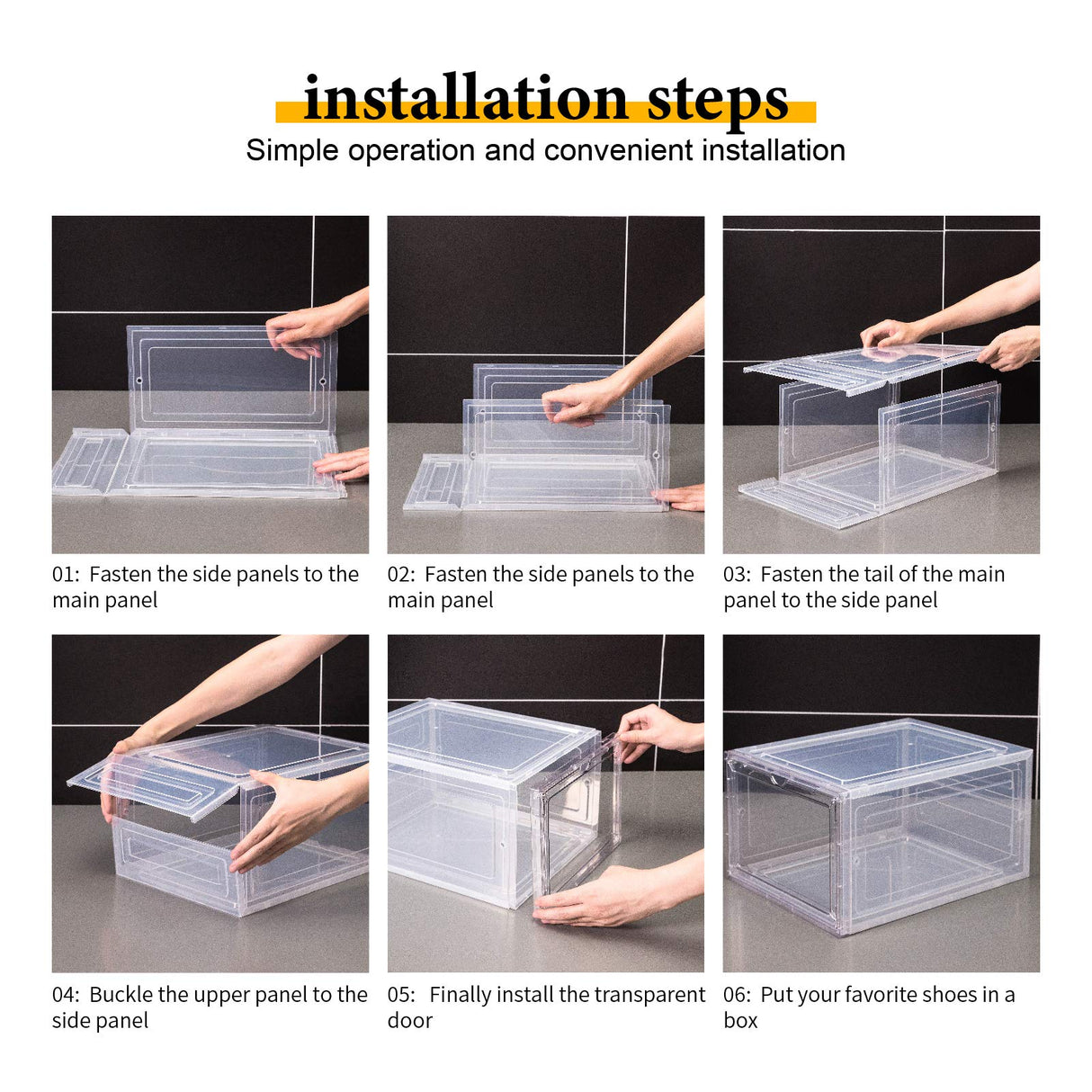 installation steps

Simple operation and convenient installation

01: Fasten the side panels to the main panel

02: Fasten the side panels to the main panel

03: Fasten the tail of the main panel to the side panel

04: Buckle the upper panel to the side panel

05: Finally install the transparent door

06: Put your favorite shoes in a box