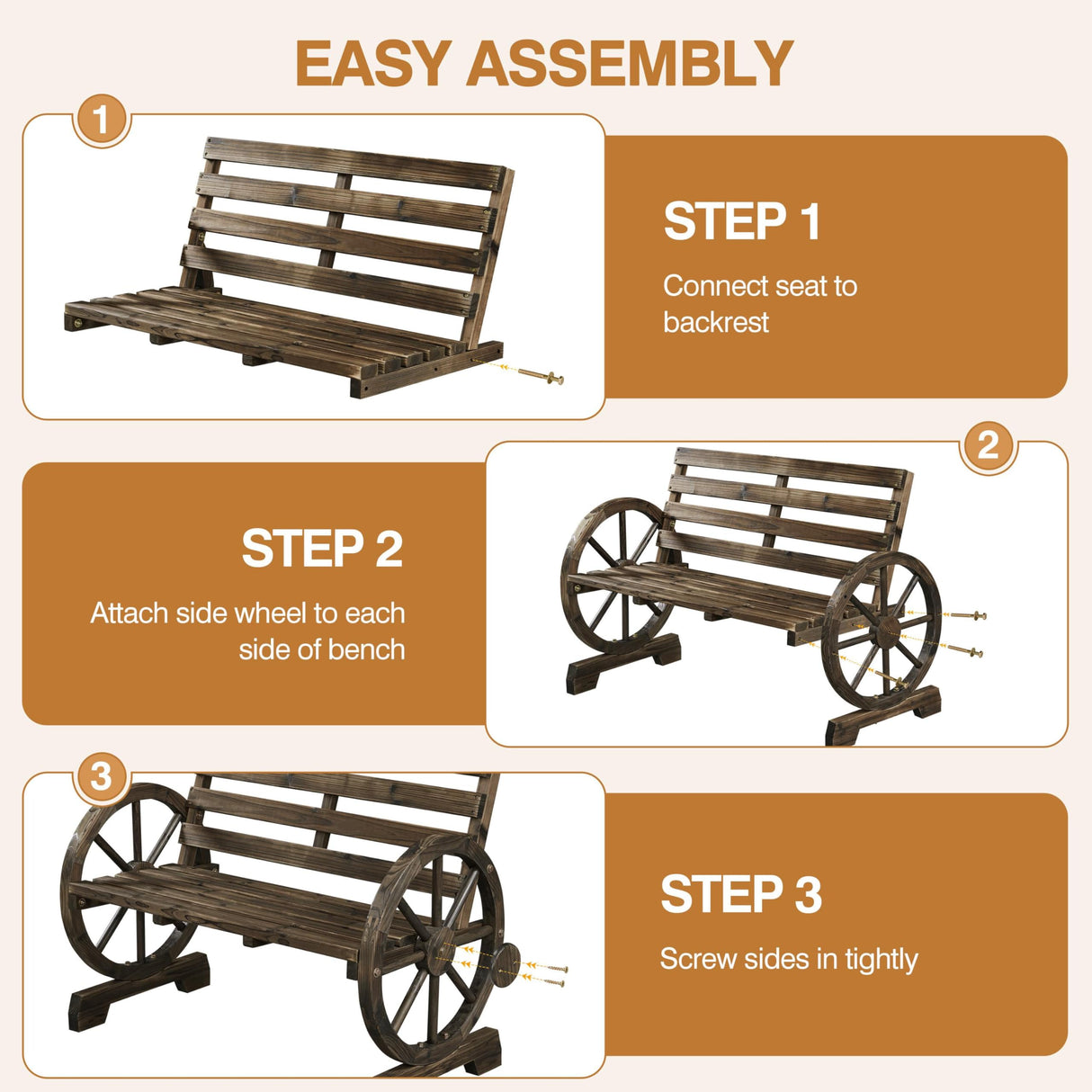 EASY ASSEMBLY

1

STEP 1

Connect seat to backrest

2

STEP 2

Attach side wheel to each side of bench

3

STEP 3

Screw sides in tightly