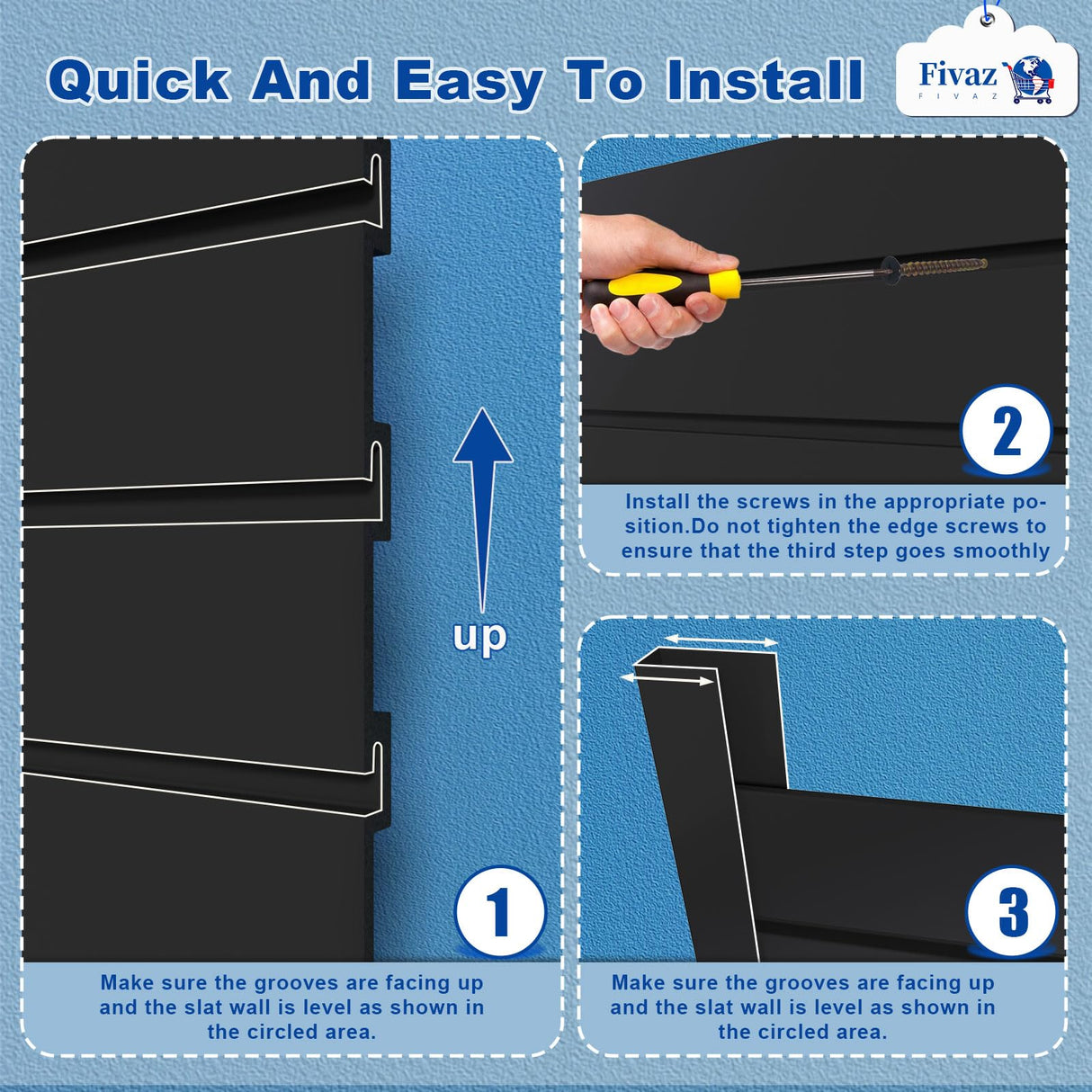 Quick And Easy To Install

Fivaz
FIVAZ

up

1

Make sure the grooves are facing up and the slat wall is level as shown in the circled area.

2

Install the screws in the appropriate position.Do not tighten the edge screws to ensure that the third step goes smoothly

3

Make sure the grooves are facing up and the slat wall is level as shown in the circled area.