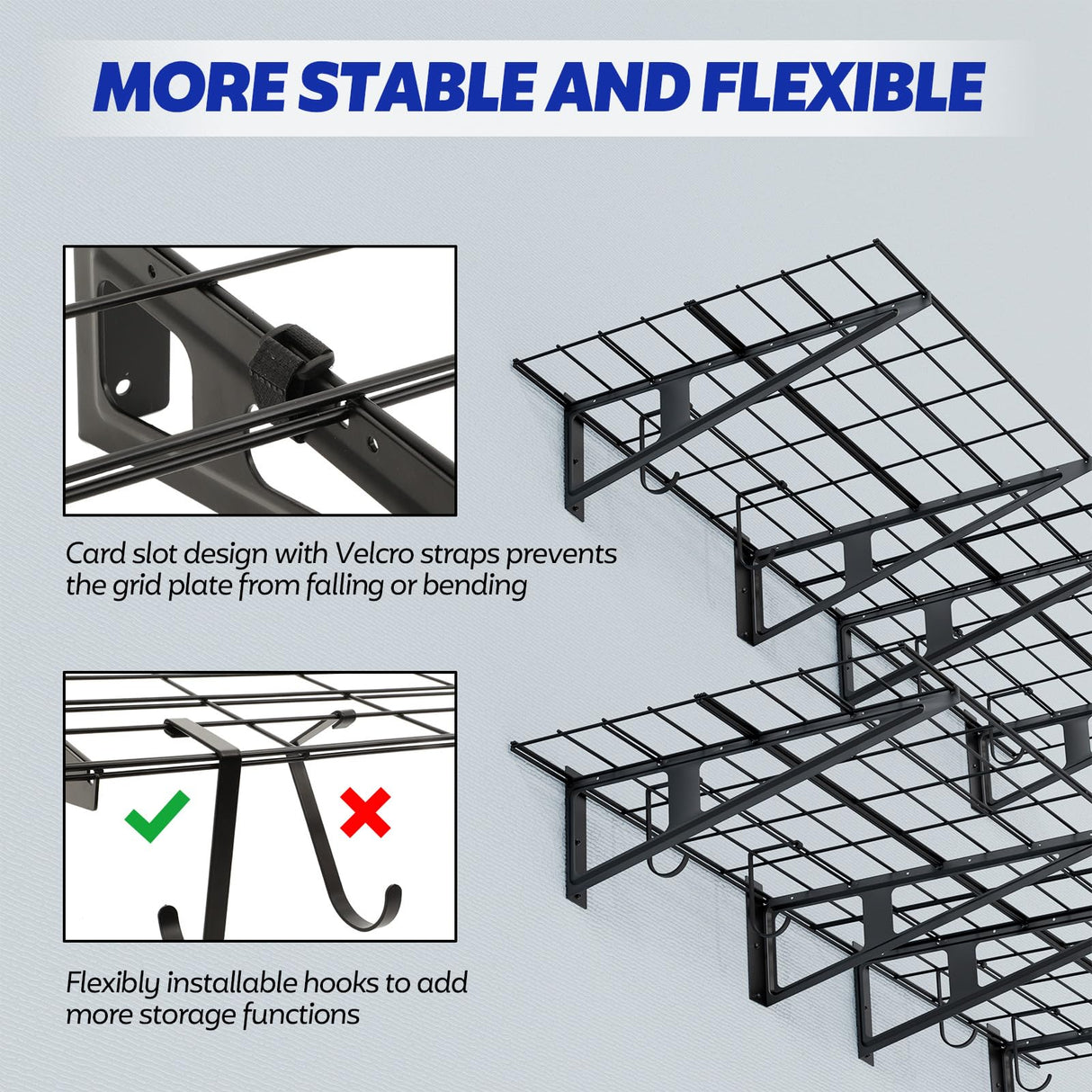 MORE STABLE AND FLEXIBLE

Card slot design with Velcro straps prevents the grid plate from falling or bending

Flexibly installable hooks to add more storage functions