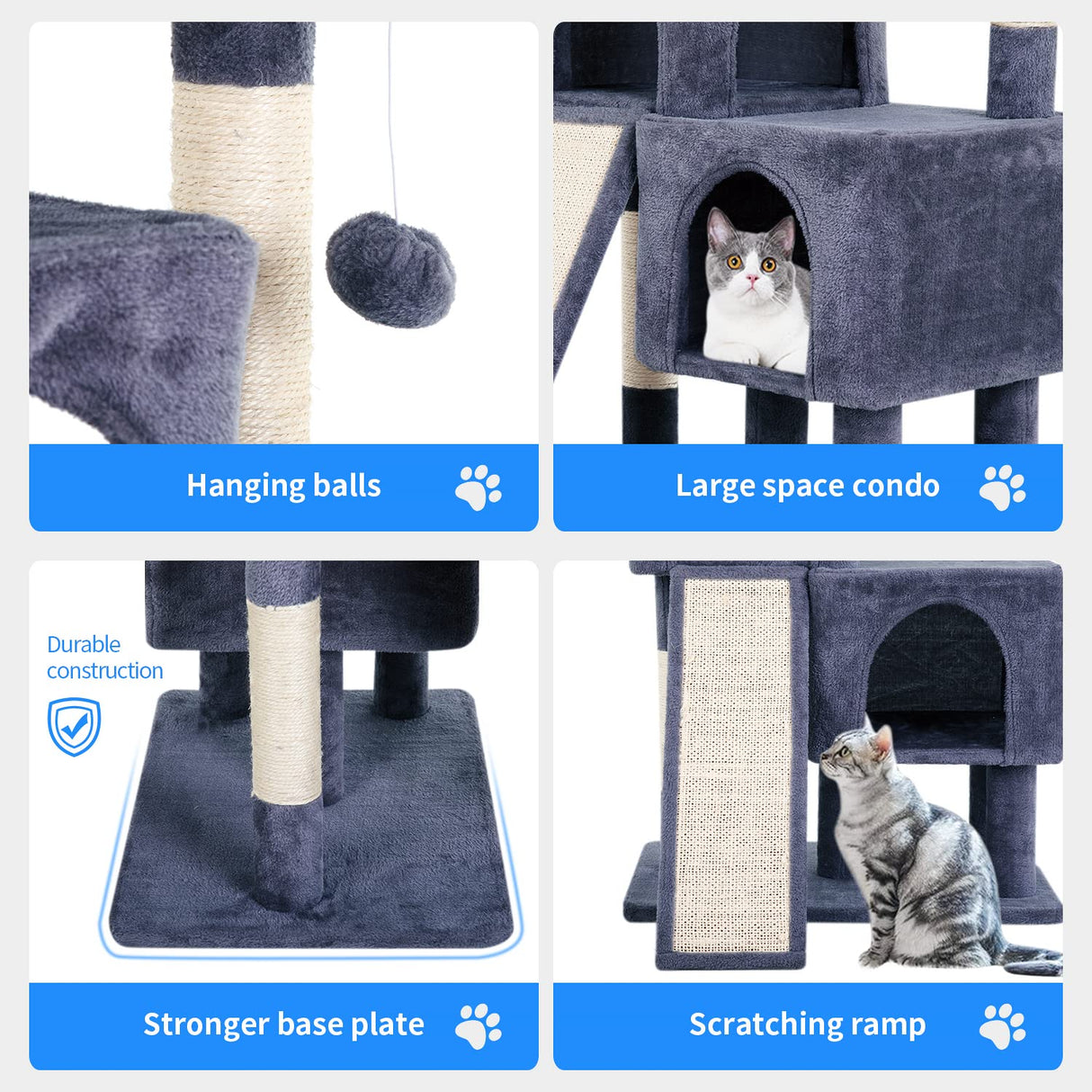 Hanging balls

Large space condo

Durable construction

Stronger base plate

Scratching ramp