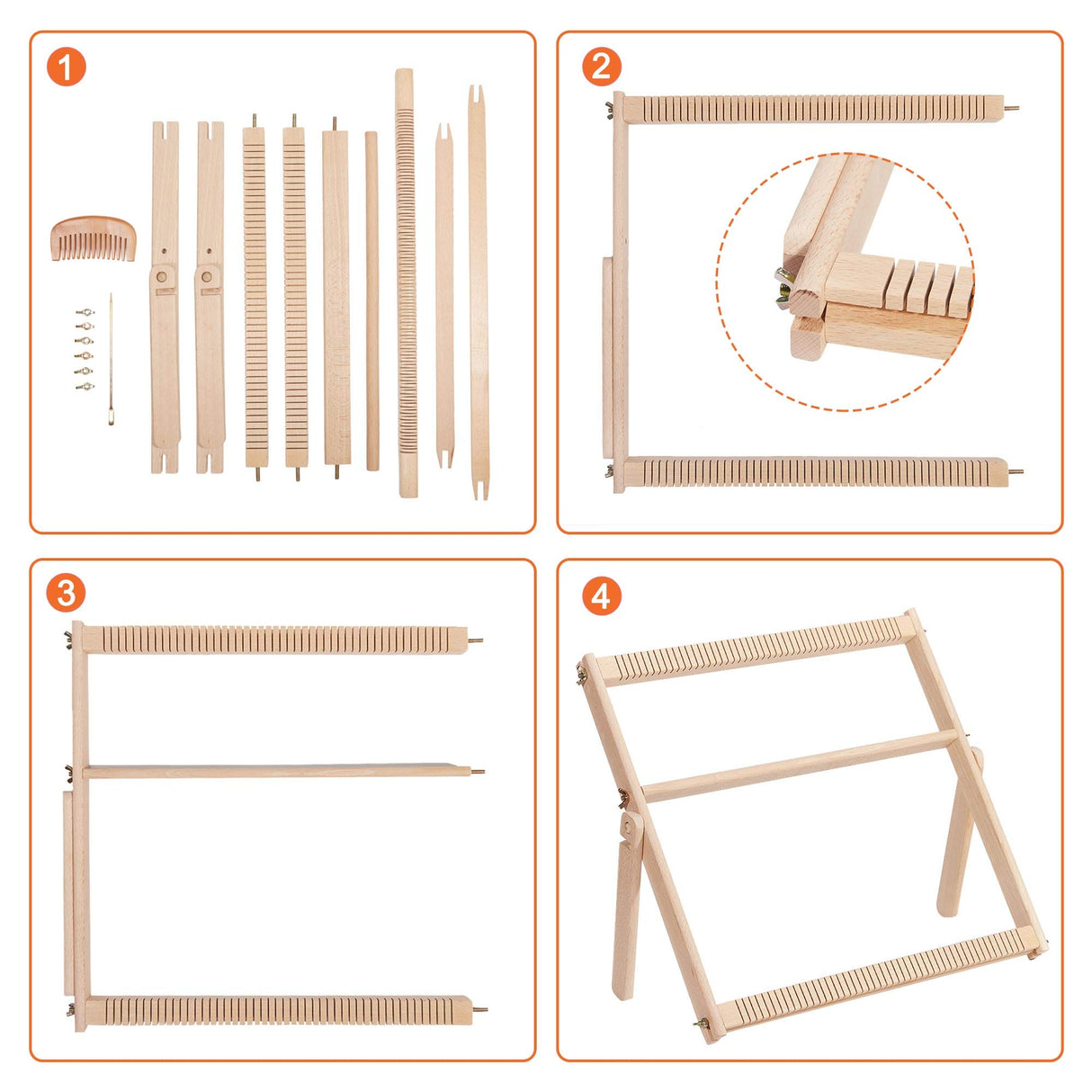 1

2

3

4