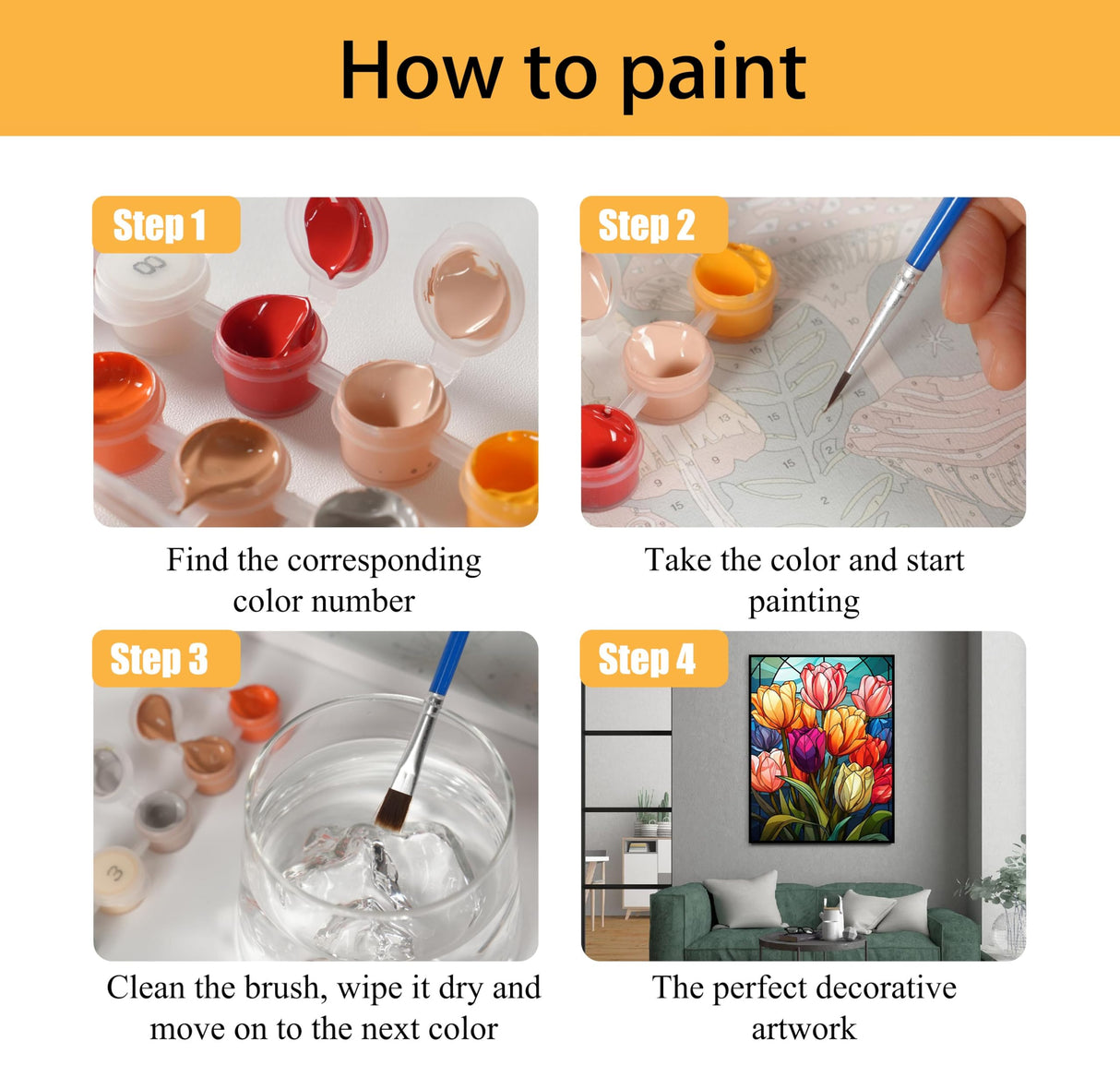 How to paint

Step 1

Find the corresponding color number

Step 2

Take the color and start painting

Step 3

Clean the brush, wipe it dry and move on to the next color

Step 4

The perfect decorative artwork