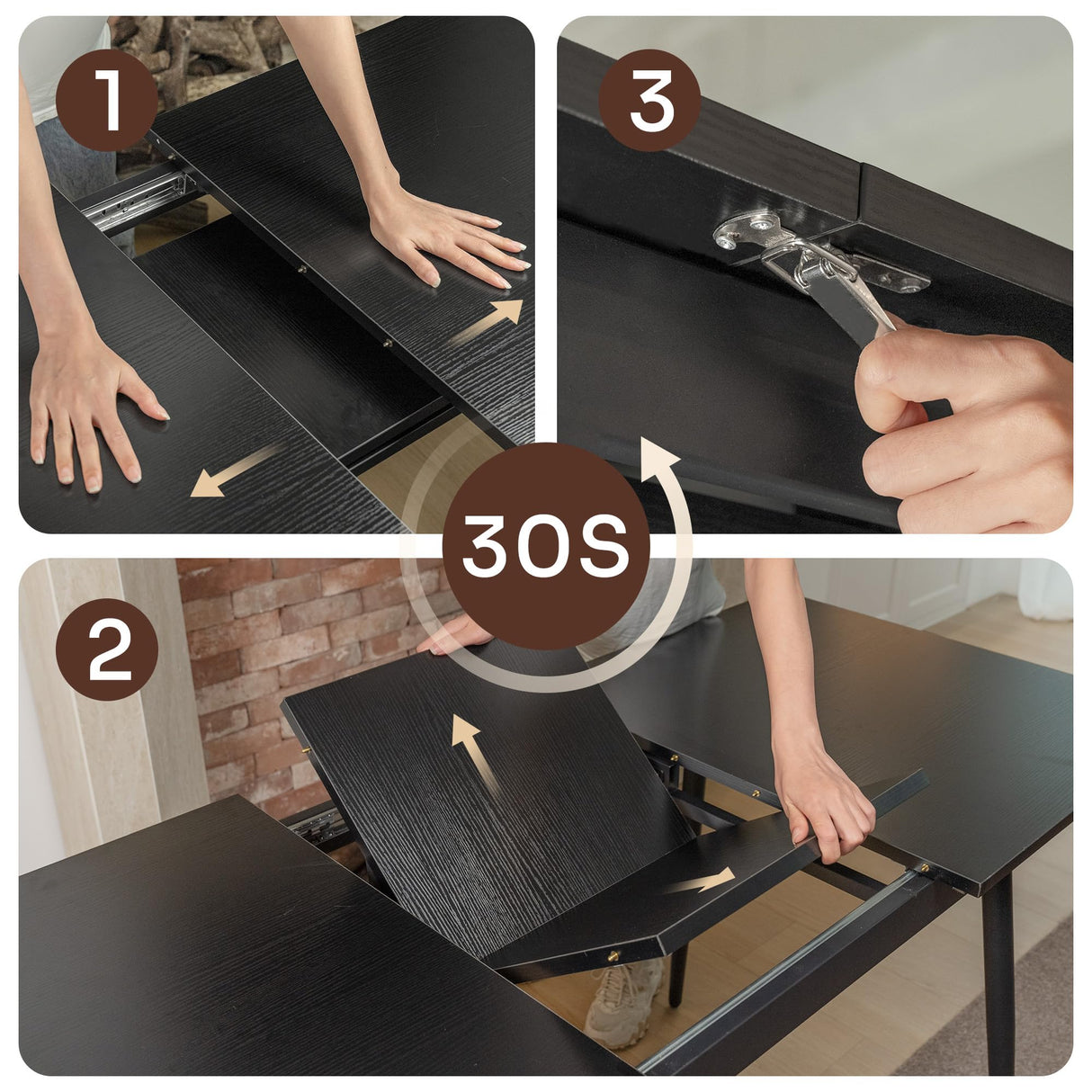 1

3

30S

2