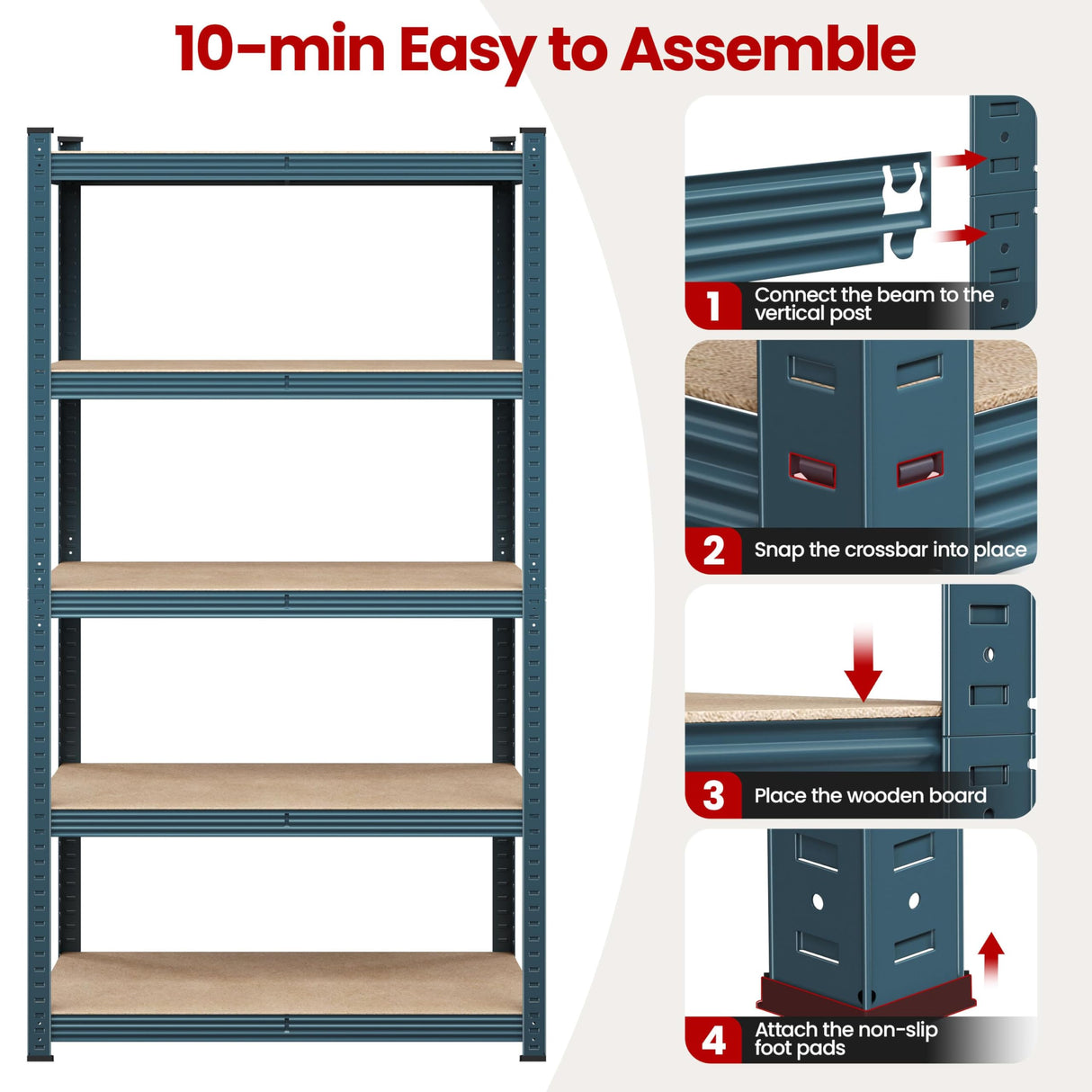 10-min Easy to Assemble

1 Connect the beam to the vertical post

2 Snap the crossbar into place

3 Place the wooden board

4 Attach the non-slip foot pads