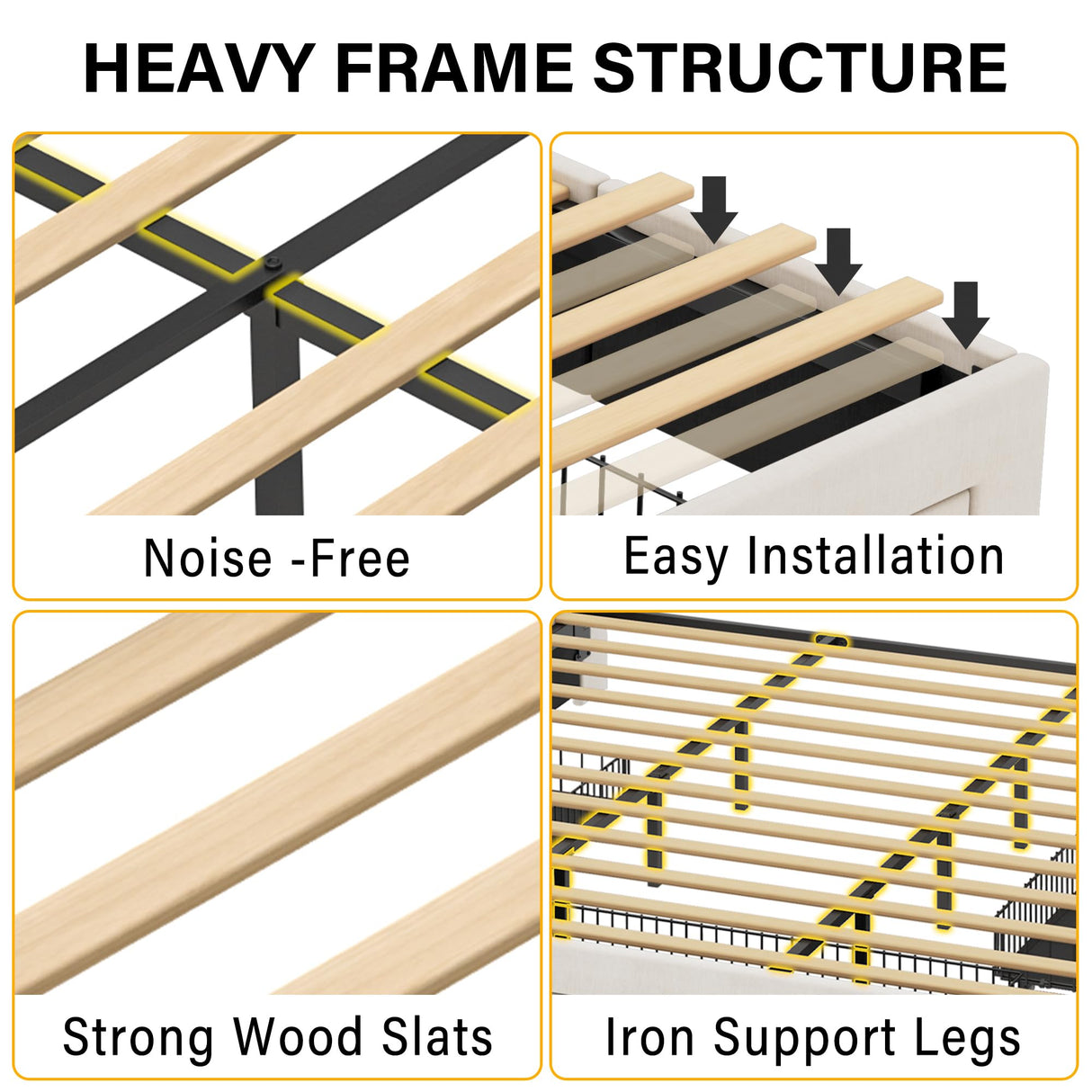 HEAVY FRAME STRUCTURE

Noise -Free

Easy Installation

Strong Wood Slats

Iron Support Legs