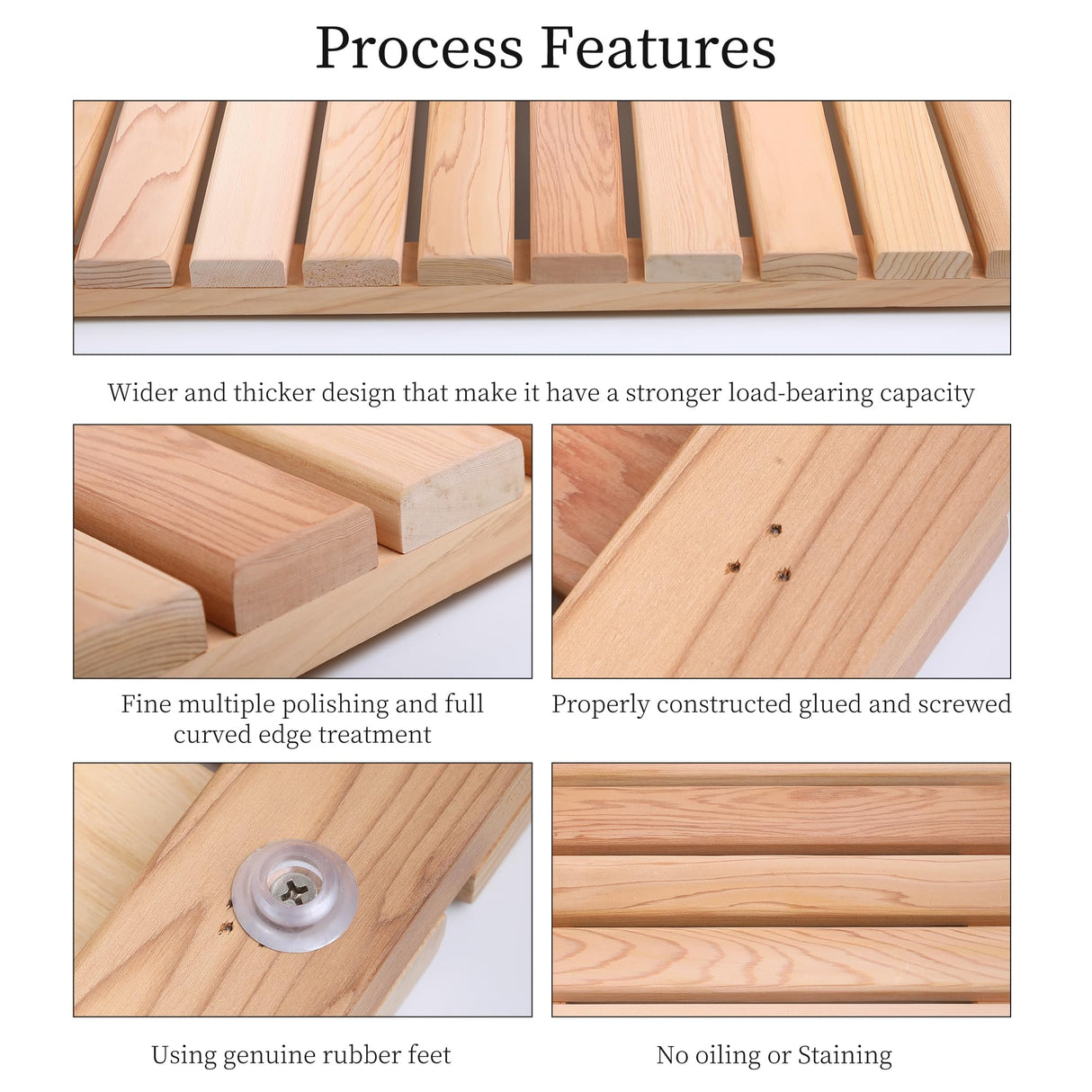 Process Features

Wider and thicker design that make it have a stronger load-bearing capacity

Fine multiple polishing and full curved edge treatment

Properly constructed glued and screwed

Using genuine rubber feet

No oiling or Staining