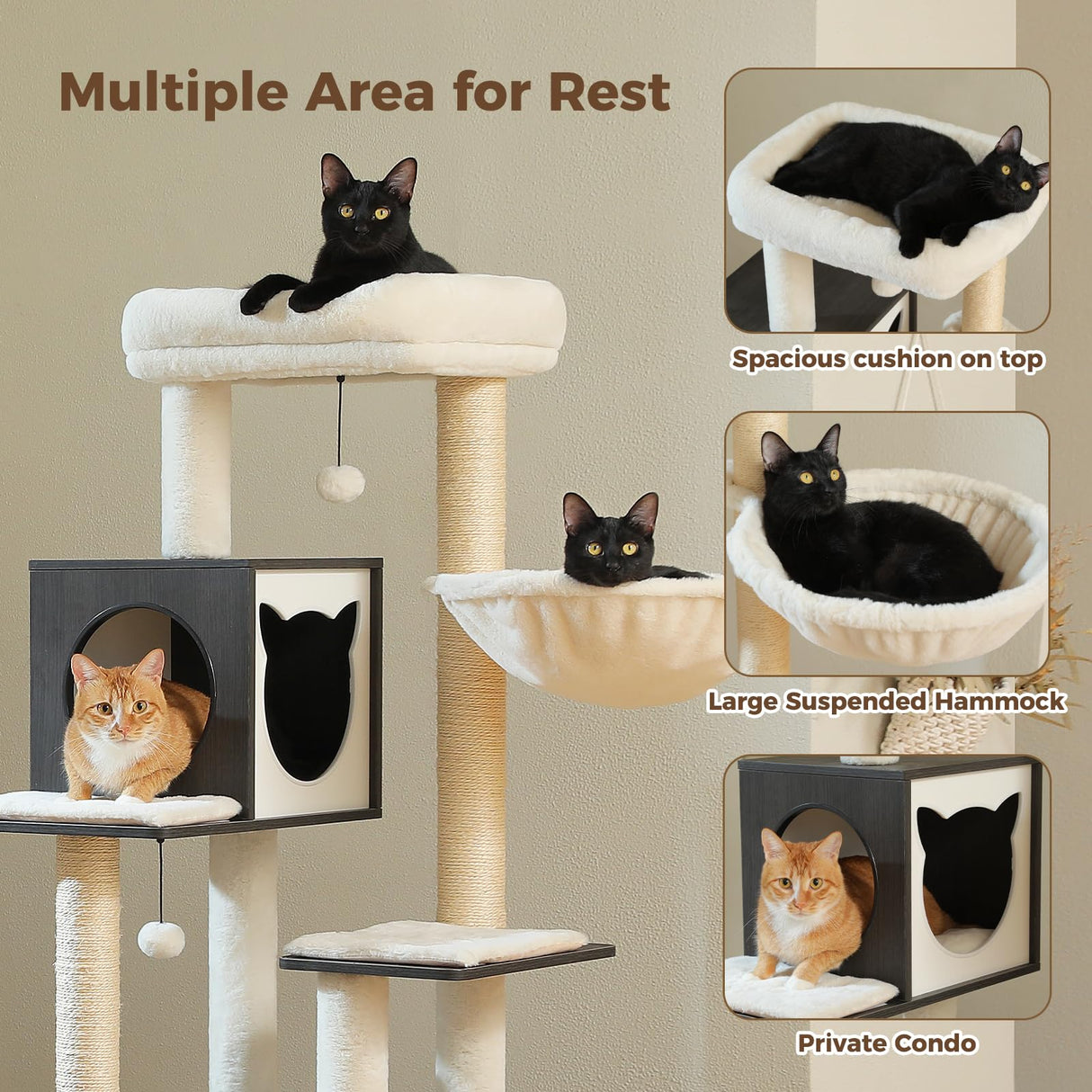 Multiple Area for Rest

Spacious cushion on top

Large Suspended Hammock

Private Condo