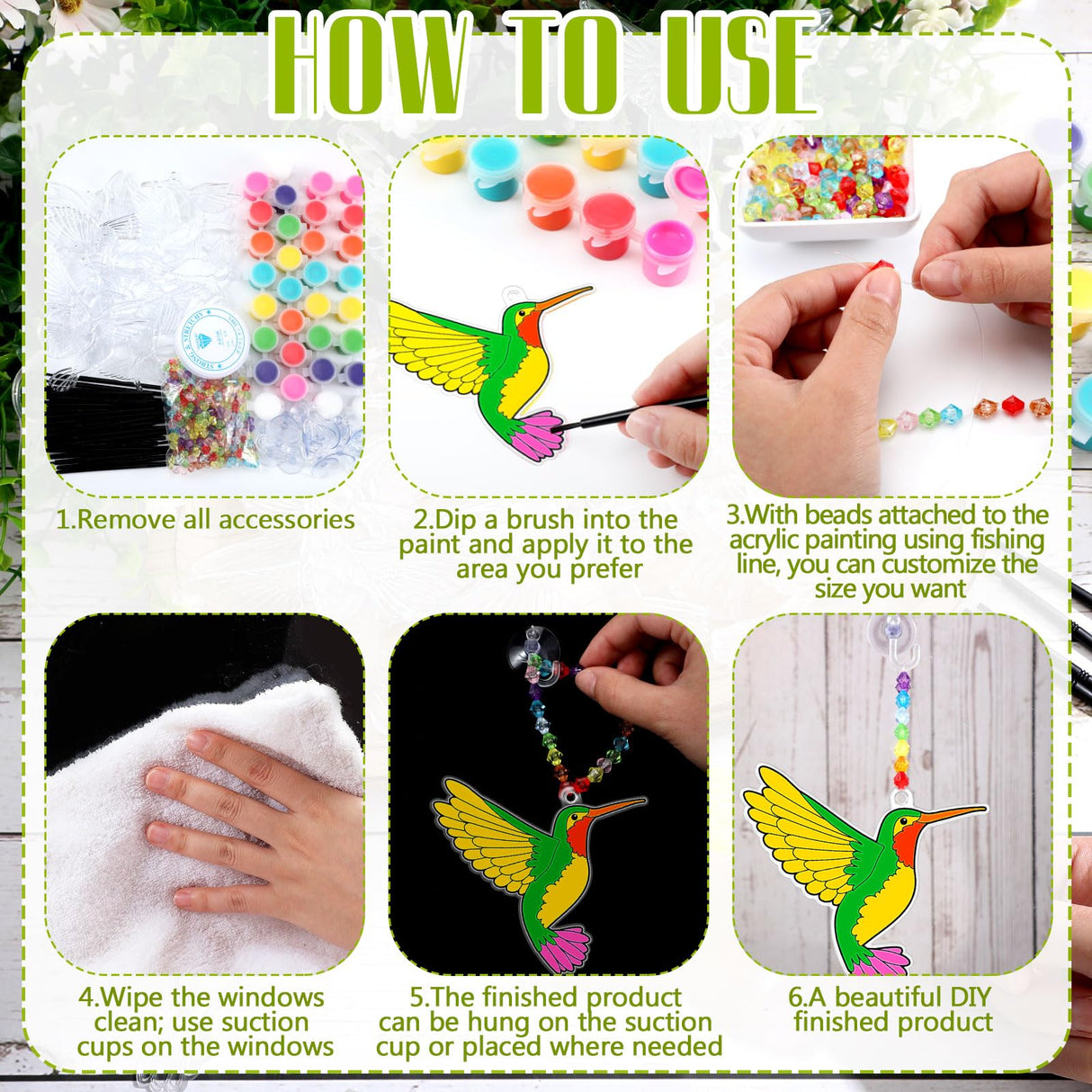 HOW TO USE

1.Remove all accessories

2.Dip a brush into the paint and apply it to the area you prefer

3.With beads attached to the acrylic painting using fishing line, you can customize the size you want

4.Wipe the windows clean; use suction cups on the windows

5.The finished product can be hung on the suction cup or placed where needed

6.A beautiful DIY finished product