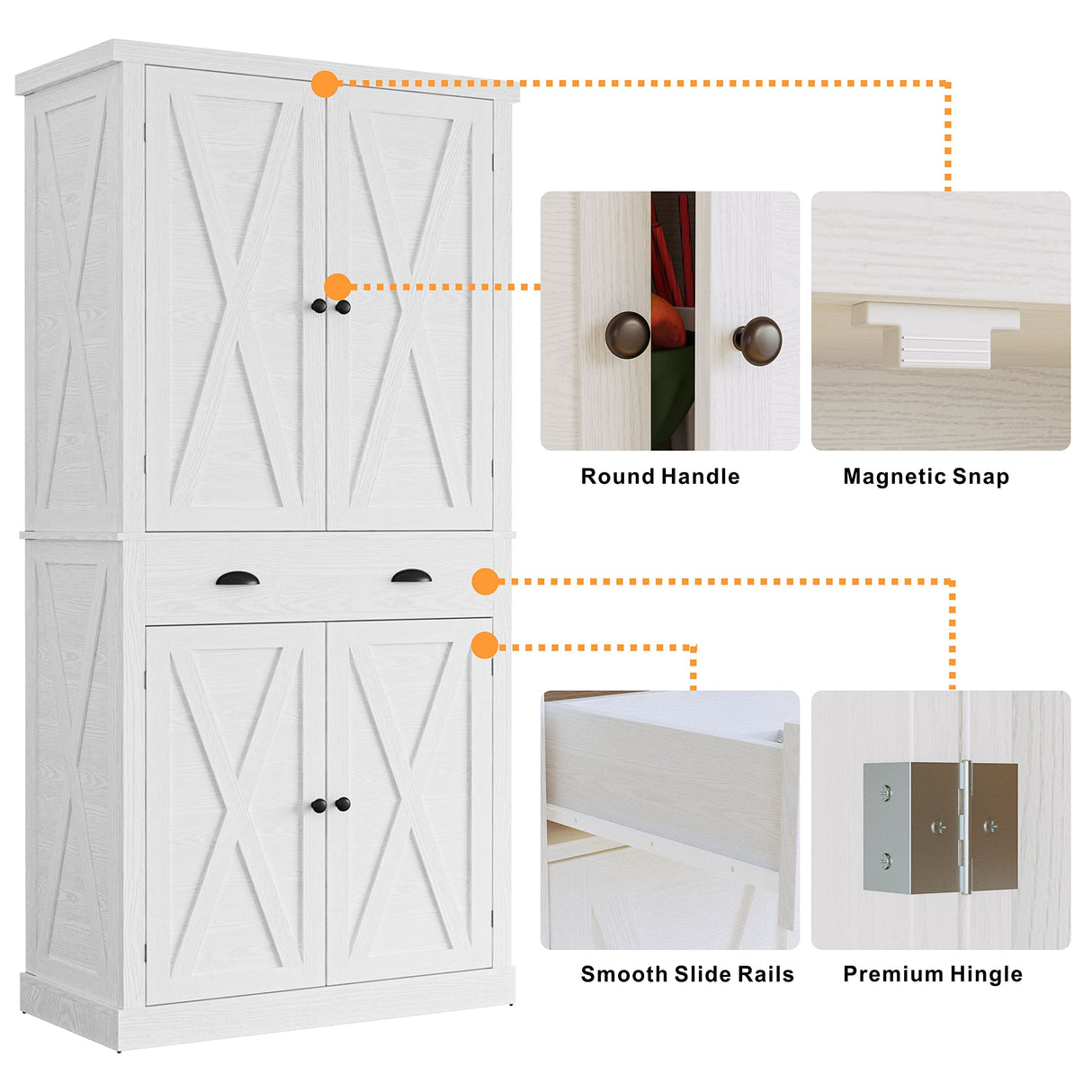 Round Handle

Magnetic Snap

Smooth Slide Rails

Premium Hingle