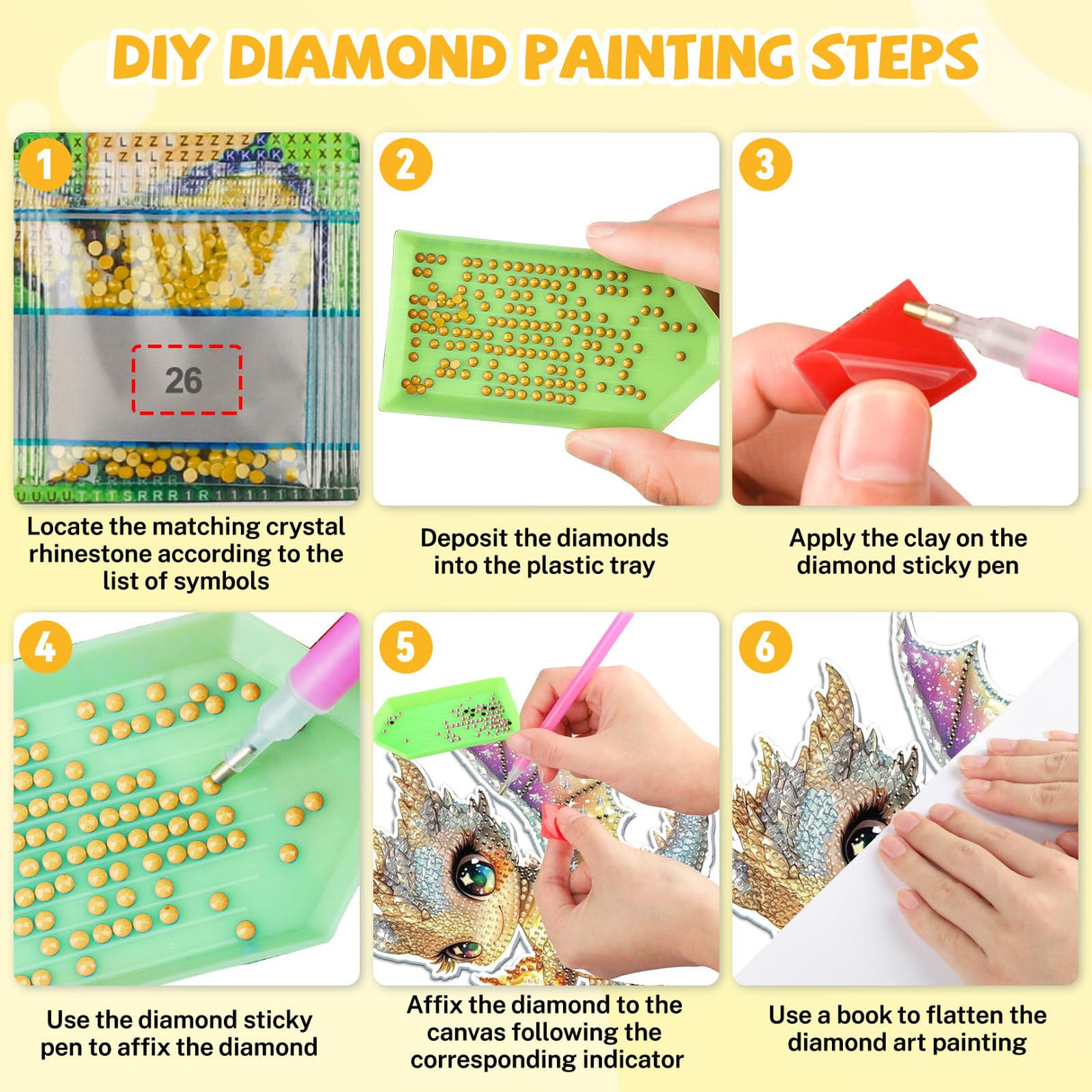 DIY DIAMOND PAINTING STEPS

1

26

Locate the matching crystal rhinestone according to the list of symbols

2

Deposit the diamonds into the plastic tray

3

Apply the clay on the diamond sticky pen

4

Use the diamond sticky pen to affix the diamond

5

Affix the diamond to the canvas following the corresponding indicator

6

Use a book to flatten the diamond art painting