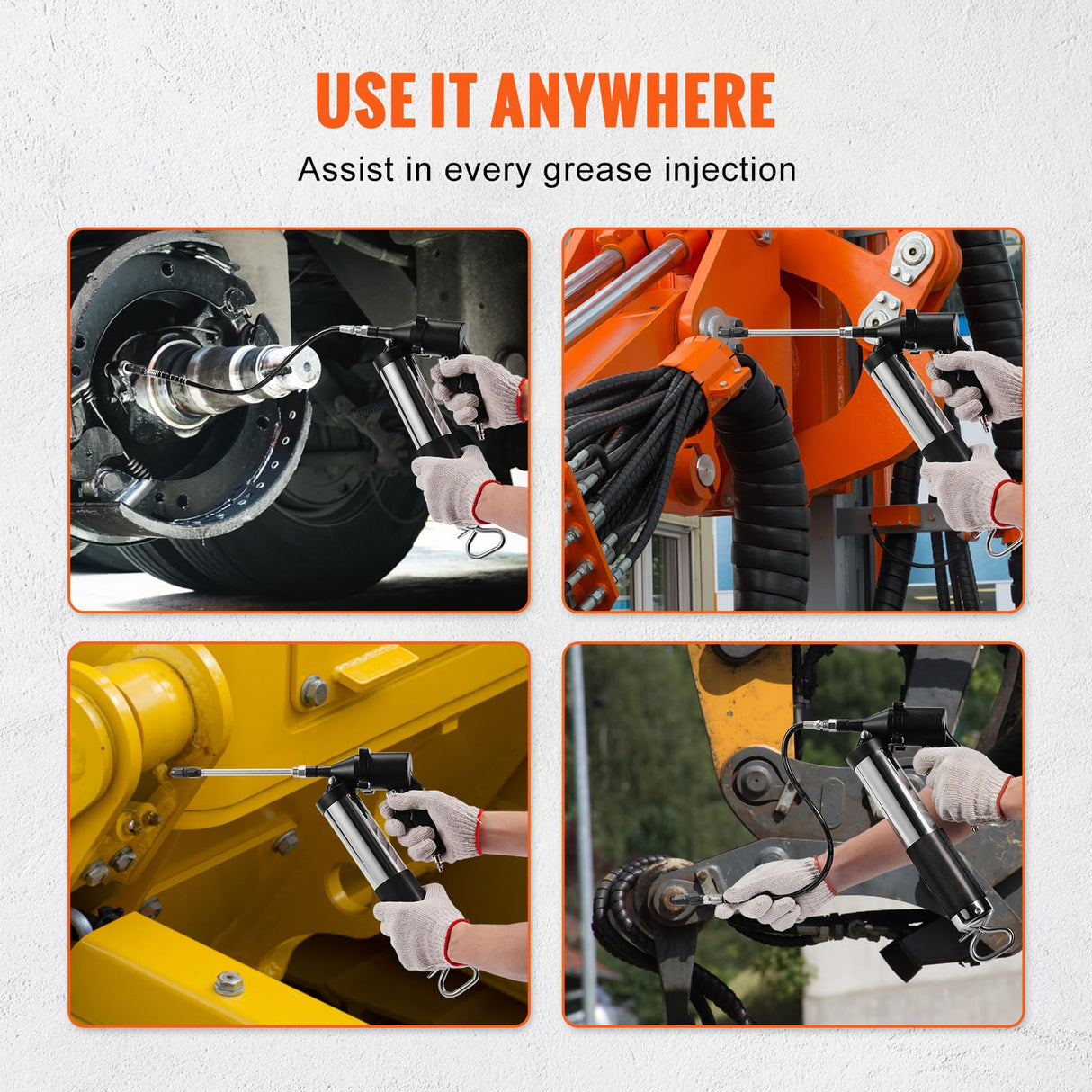 USE IT ANYWHERE

Assist in every grease injection