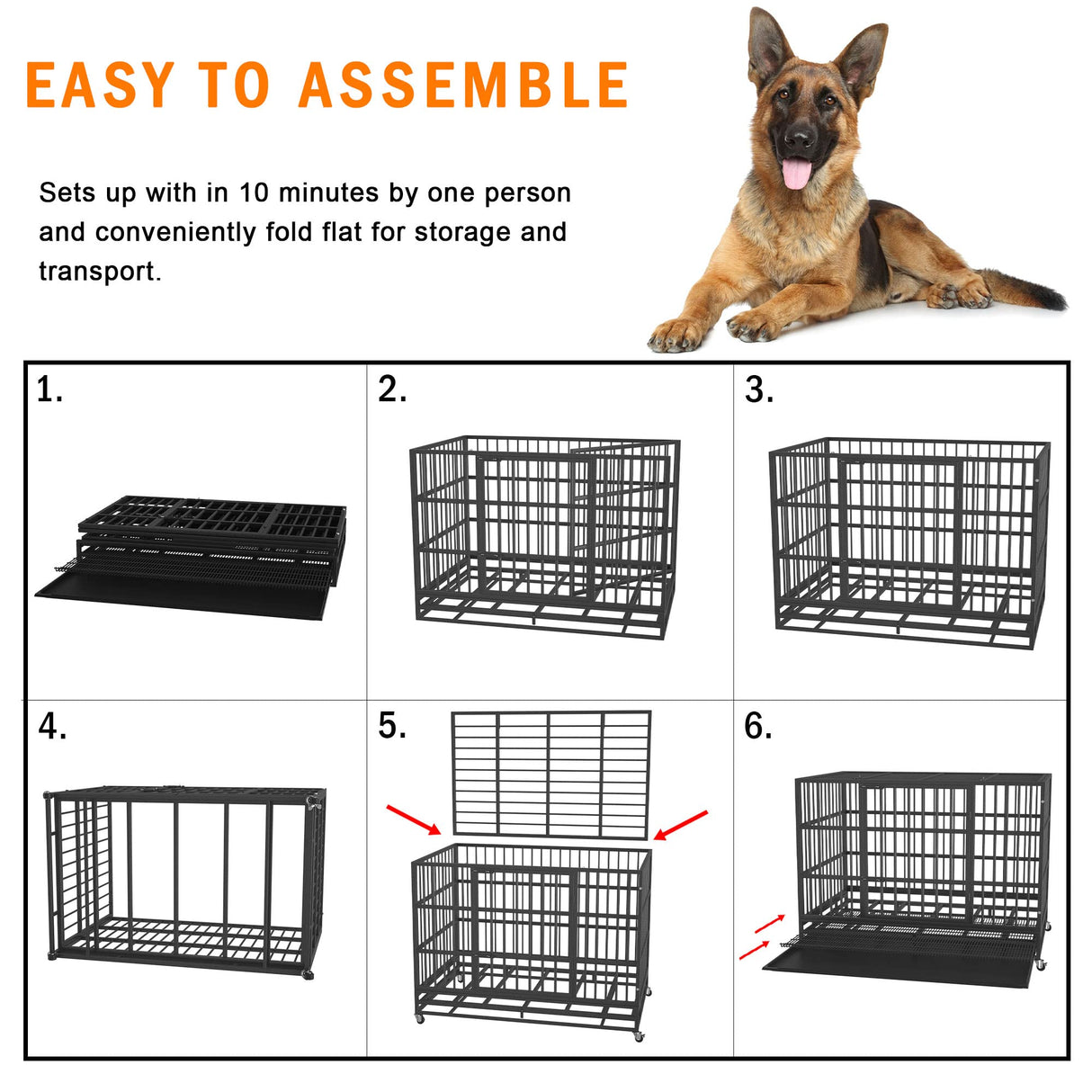 EASY TO ASSEMBLE

Sets up with in 10 minutes by one person and conveniently fold flat for storage and transport.

1.

2.

3.

4.

5.

6.