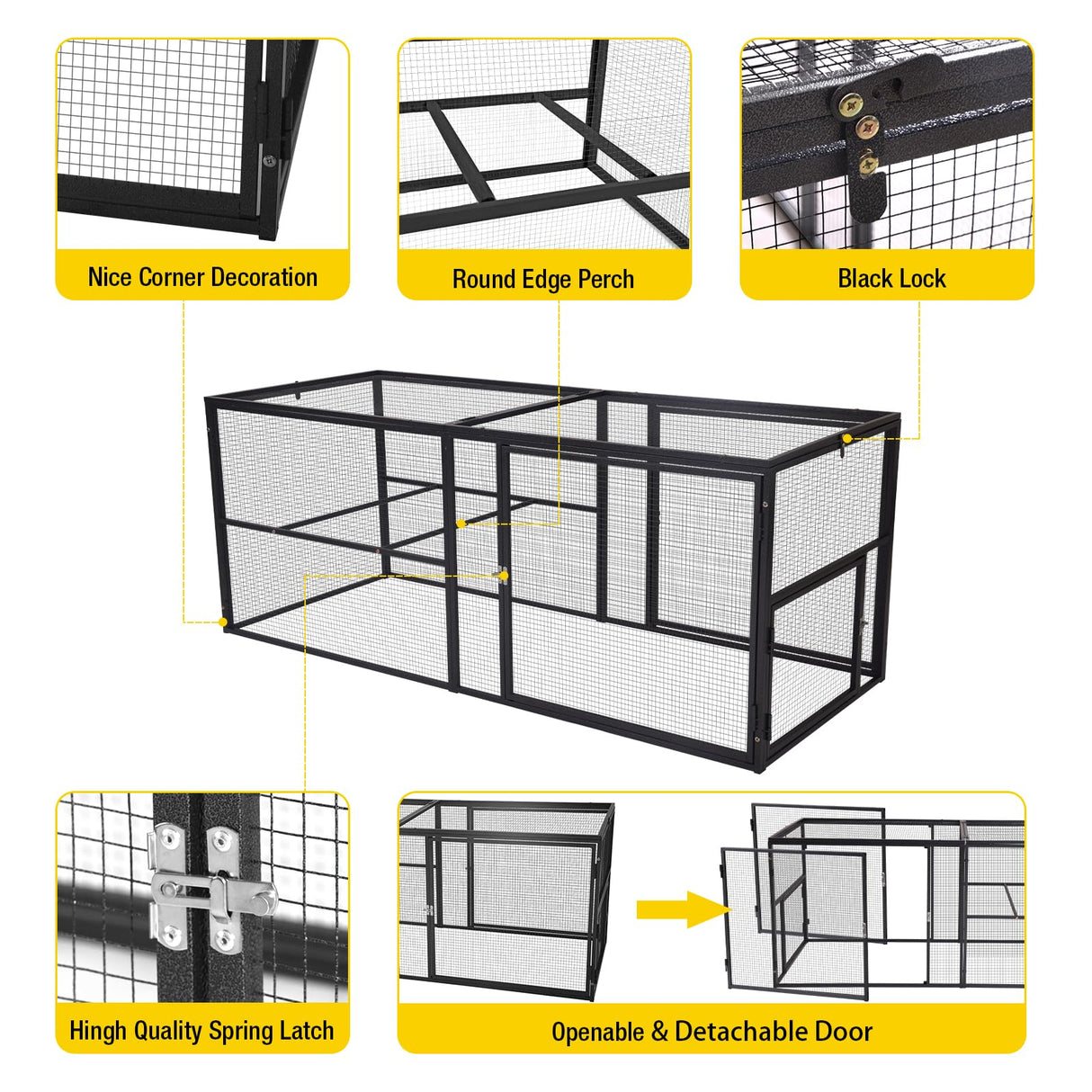 Nice Corner Decoration

Round Edge Perch

Black Lock

Hingh Quality Spring Latch

Openable & Detachable Door