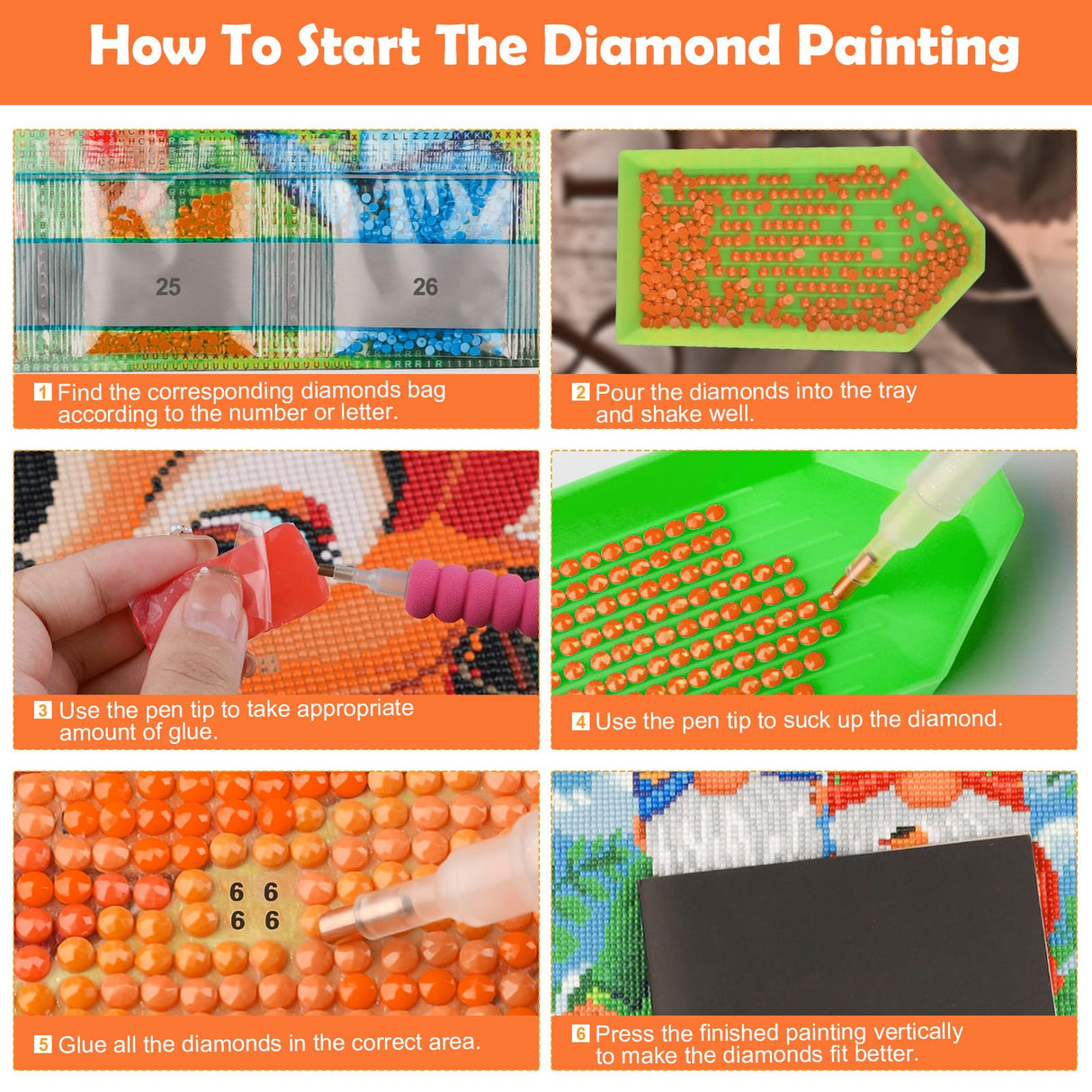 How To Start The Diamond Painting

25

26

1 Find the corresponding diamonds bag according to the number or letter.

2 Pour the diamonds into the tray and shake well.

3 Use the pen tip to take appropriate amount of glue.

4 Use the pen tip to suck up the diamond.

6 6
6 6

5 Glue all the diamonds in the correct area.

6 Press the finished painting vertically to make the diamonds fit better.