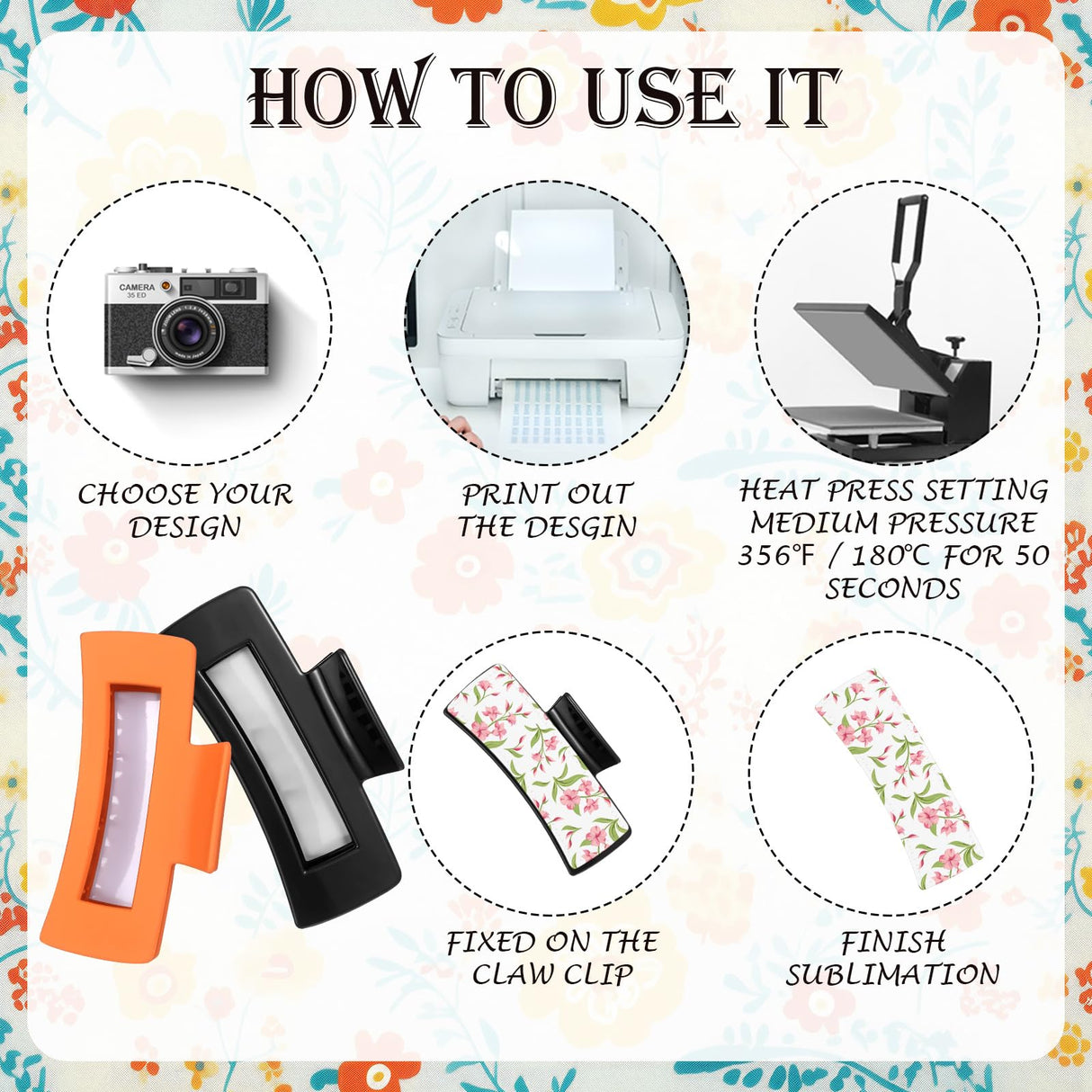 HOW TO USE IT

CAMERA
35 ED

CHOOSE YOUR DESIGN

PRINT OUT THE DESGIN

HEAT PRESS SETTING MEDIUM PRESSURE 356°F / 180°C FOR 50 SECONDS

FIXED ON THE CLAW CLIP

FINISH SUBLIMATION