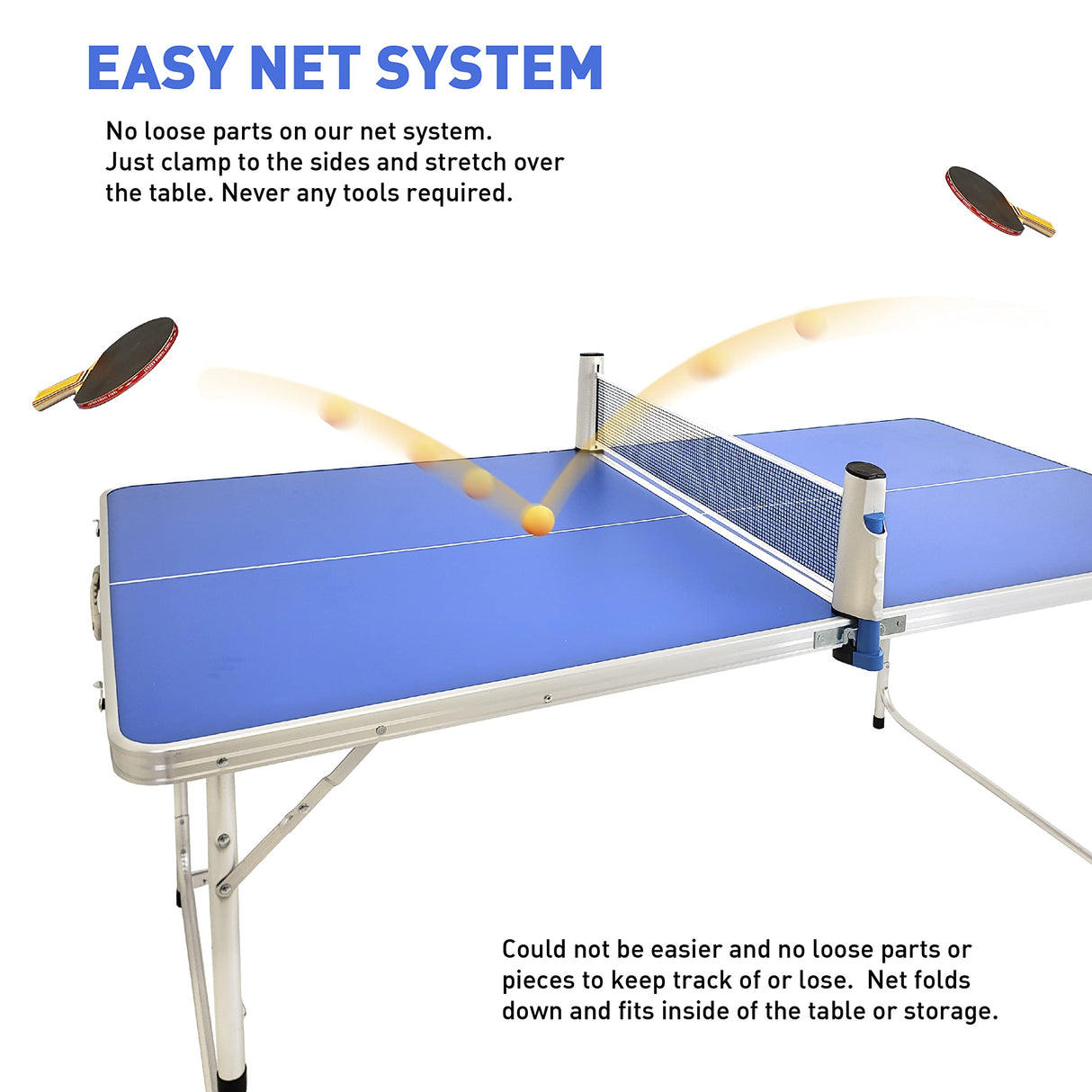 EASY NET SYSTEM

No loose parts on our net system. Just clamp to the sides and stretch over the table. Never any tools required.

Could not be easier and no loose parts or pieces to keep track of or lose.  Net folds down and fits inside of the table or storage.