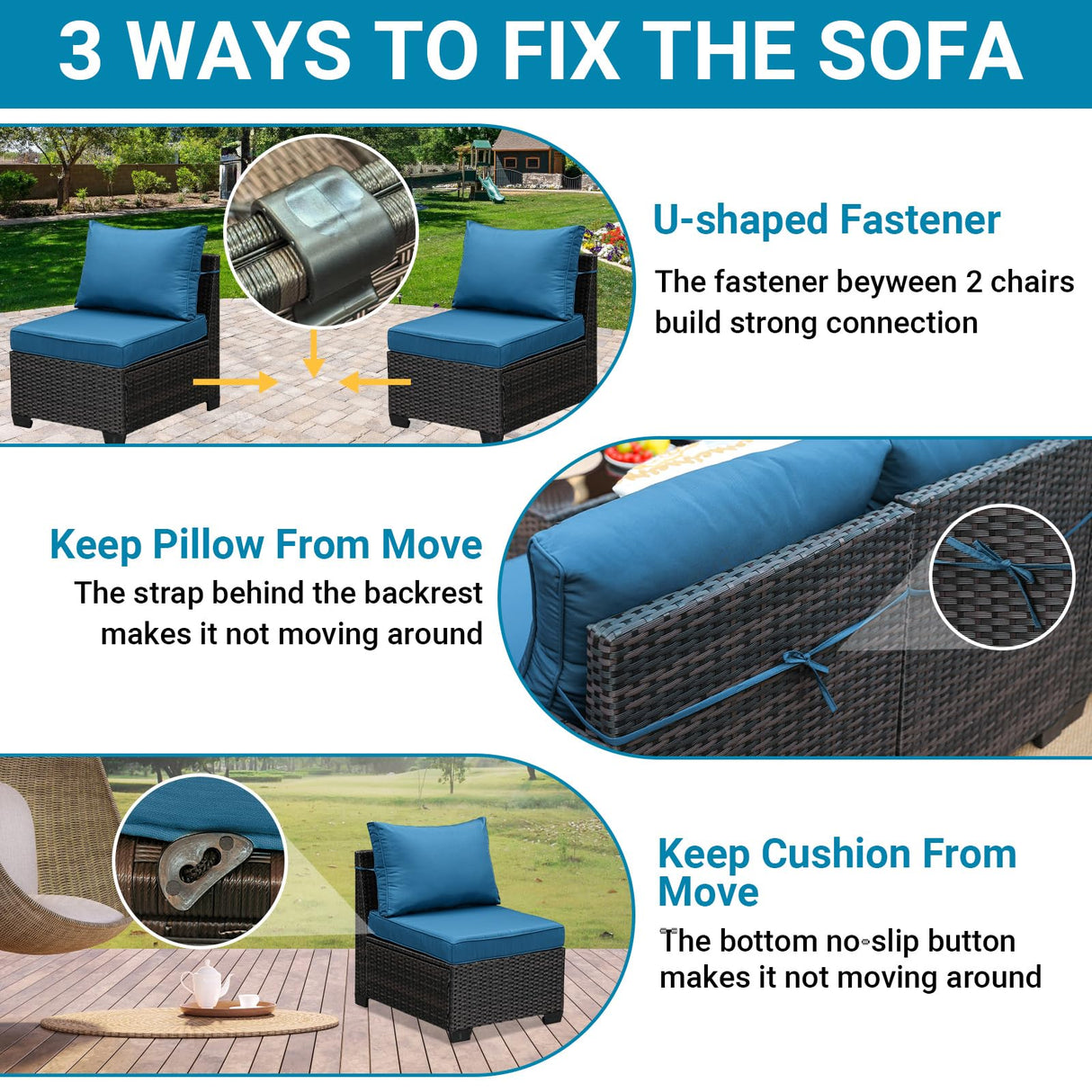 3 WAYS TO FIX THE SOFA

U-shaped Fastener

The fastener beyween 2 chairs build strong connection

Keep Pillow From Move

The strap behind the backrest makes it not moving around

Keep Cushion From Move

The bottom no-slip button makes it not moving around