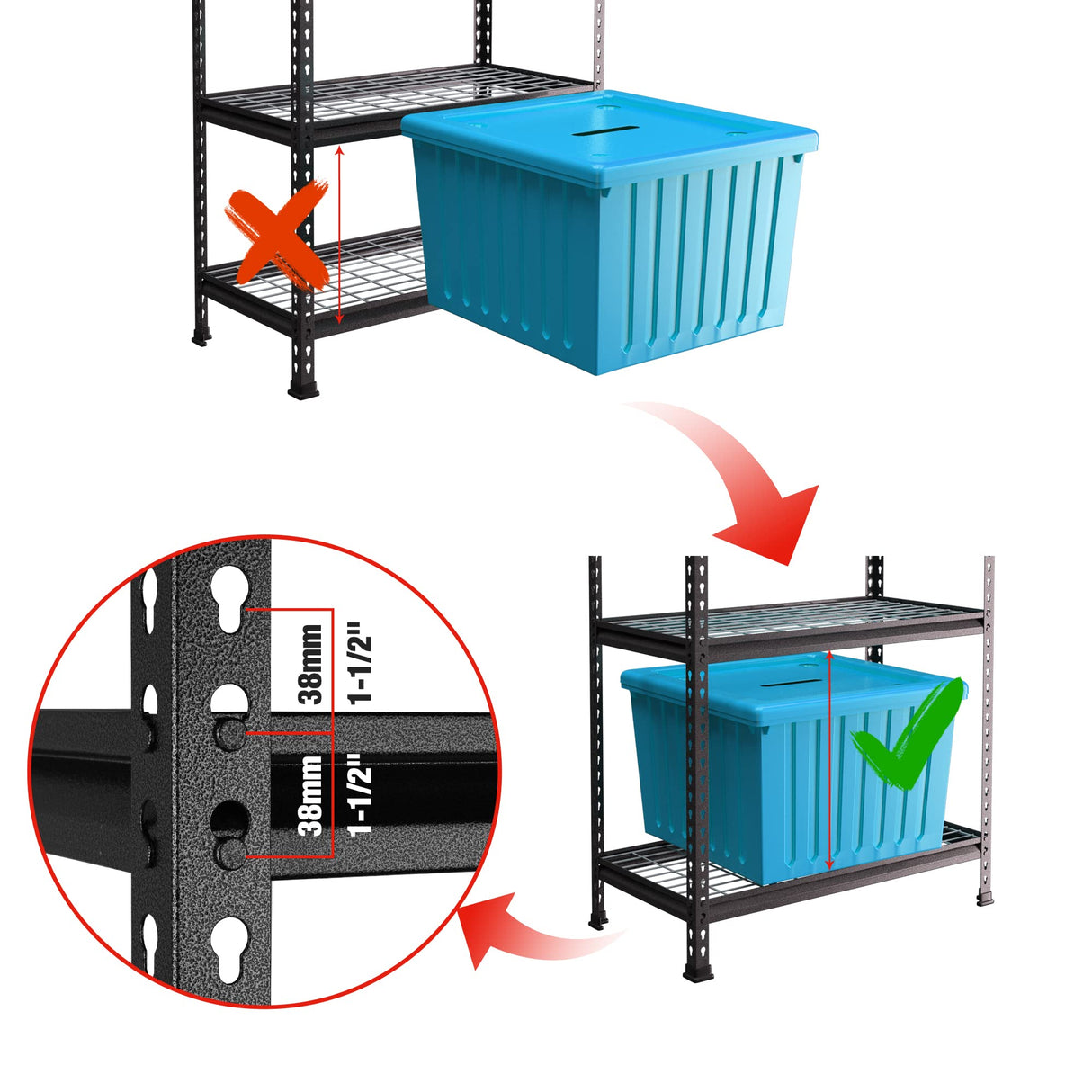 38mm
1-1/2"
38mm
1-1/2"