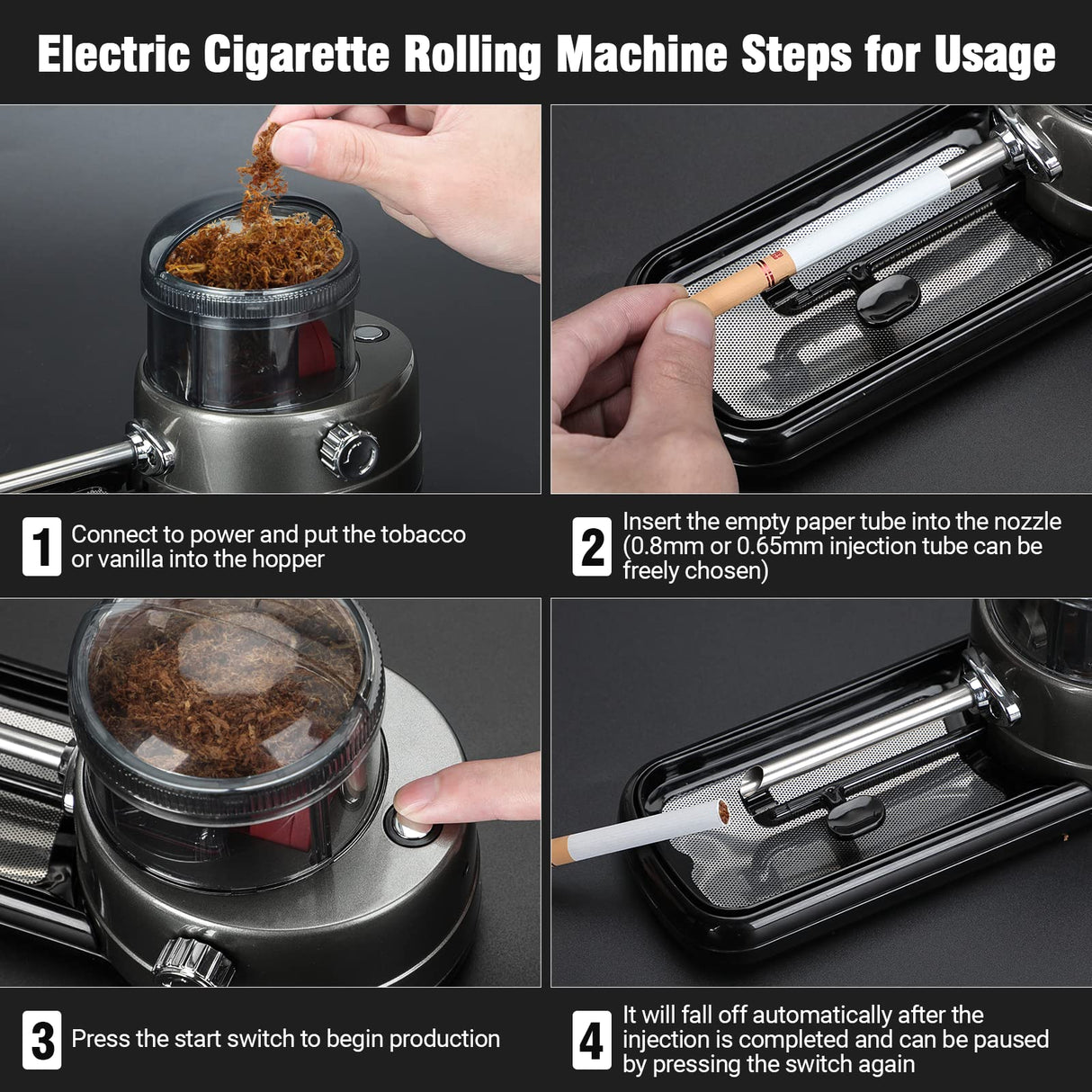 Electric Cigarette Rolling Machine Steps for Usage

1 Connect to power and put the tobacco or vanilla into the hopper

2 Insert the empty paper tube into the nozzle (0.8mm or 0.65mm injection tube can be freely chosen)

3 Press the start switch to begin production

4 It will fall off automatically after the injection is completed and can be paused by pressing the switch again