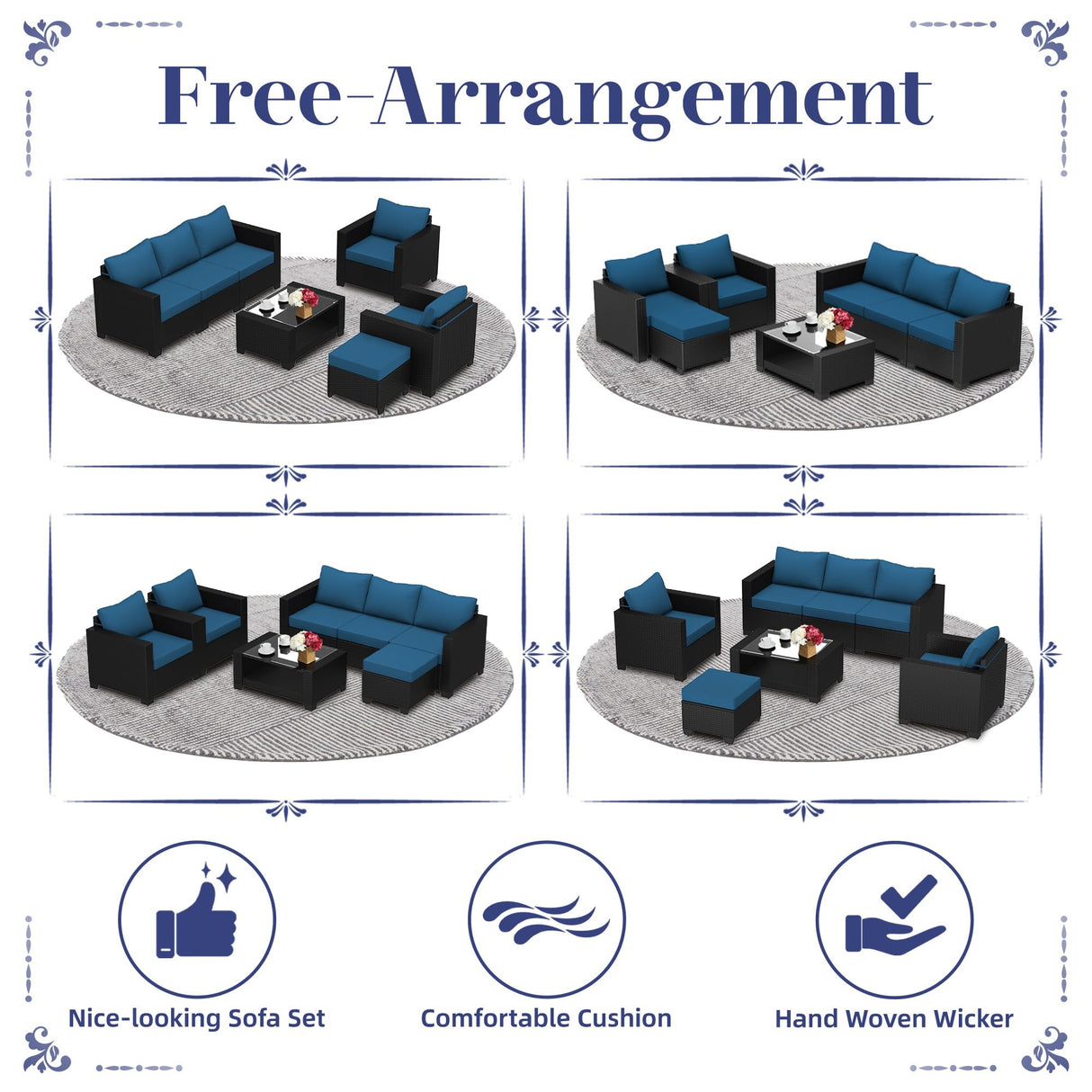 Free-Arrangement

Nice-looking Sofa Set

Comfortable Cushion

Hand Woven Wicker