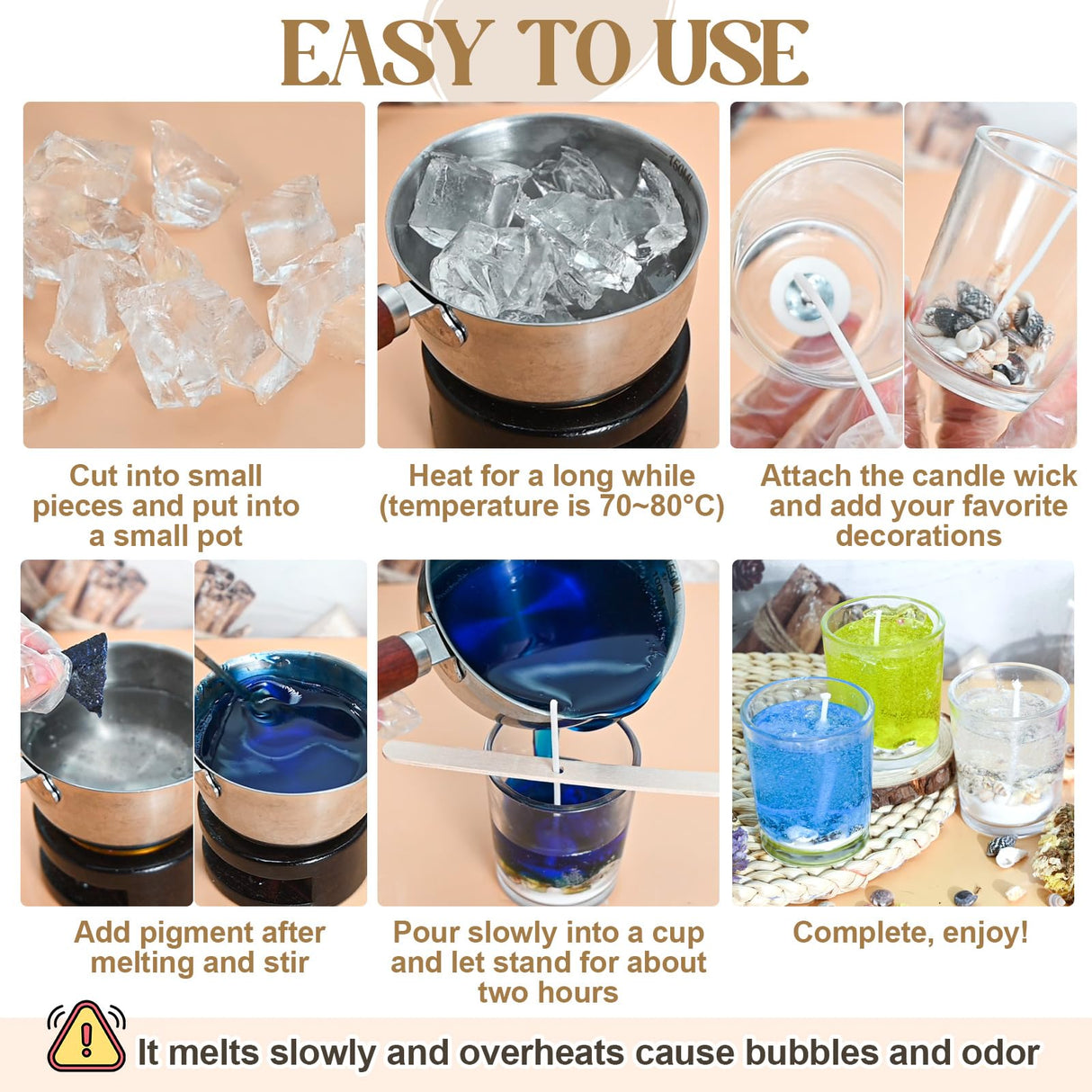 EASY TO USE

150ML

Cut into small pieces and put into a small pot

Heat for a long while (temperature is 70~80°C)

Attach the candle wick and add your favorite decorations

Add pigment after melting and stir

Pour slowly into a cup and let stand for about two hours

Complete, enjoy!

It melts slowly and overheats cause bubbles and odor