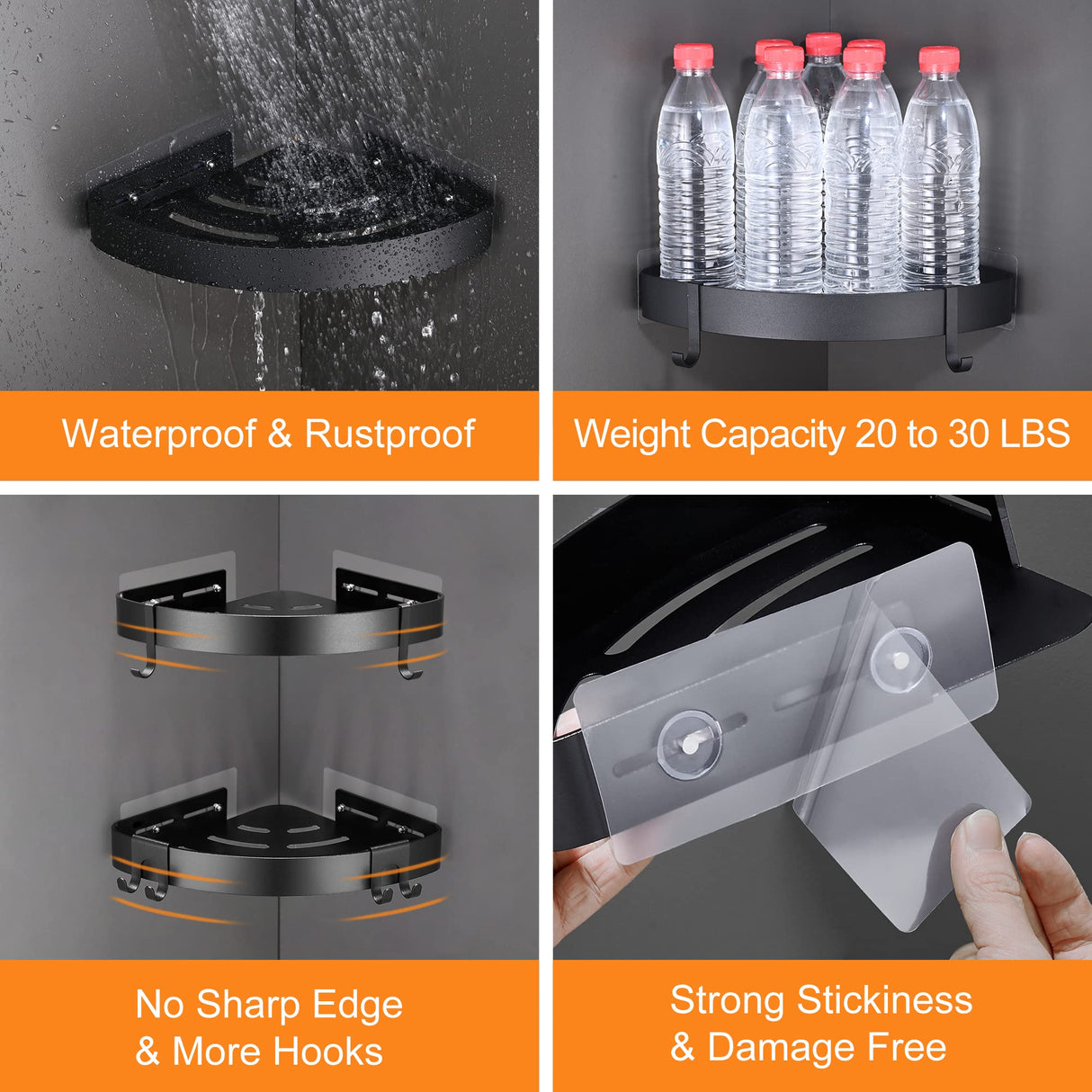 Waterproof & Rustproof

Weight Capacity 20 to 30 LBS

No Sharp Edge
& More Hooks

Strong Stickiness
& Damage Free