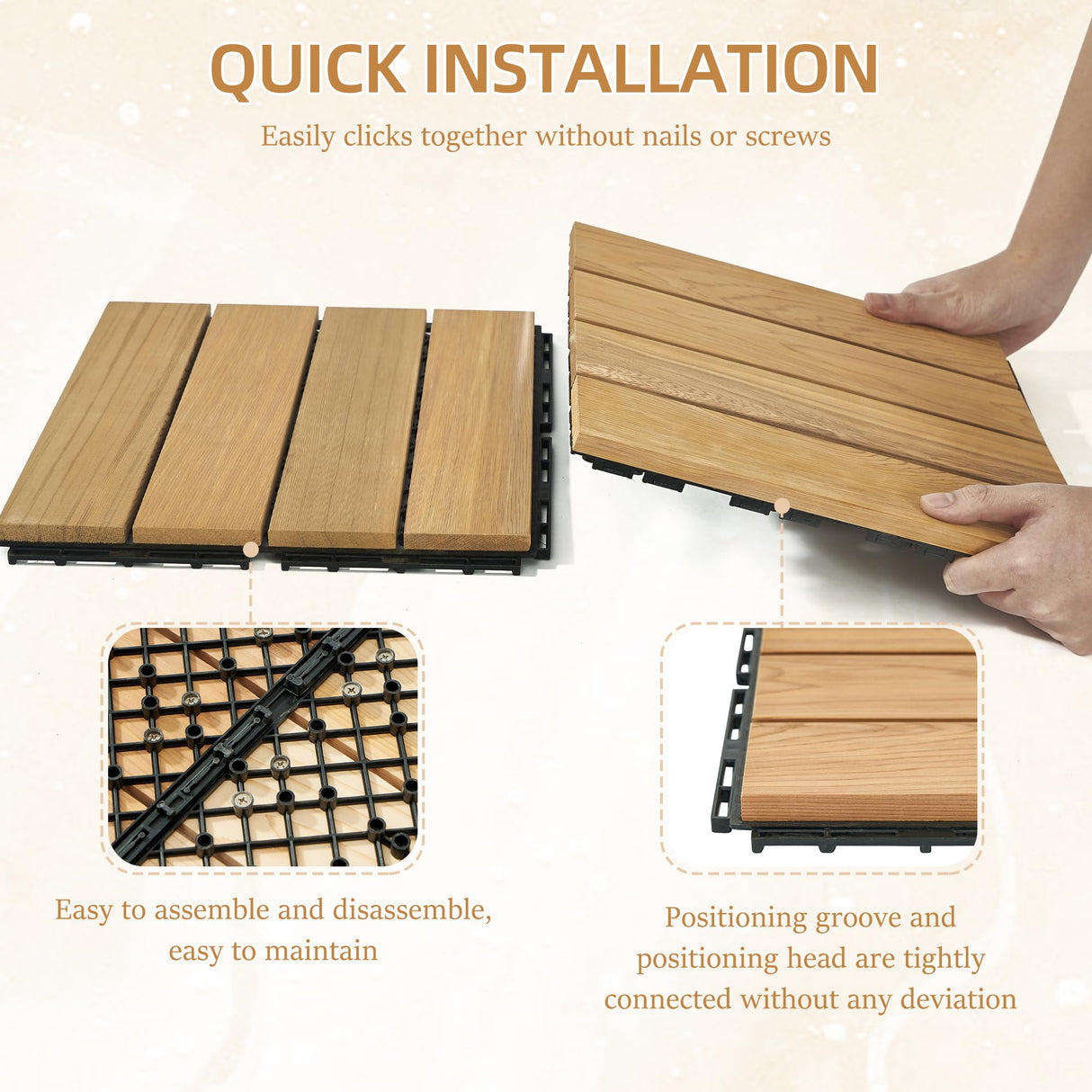 QUICK INSTALLATION

Easily clicks together without nails or screws

Easy to assemble and disassemble, easy to maintain

Positioning groove and positioning head are tightly connected without any deviation