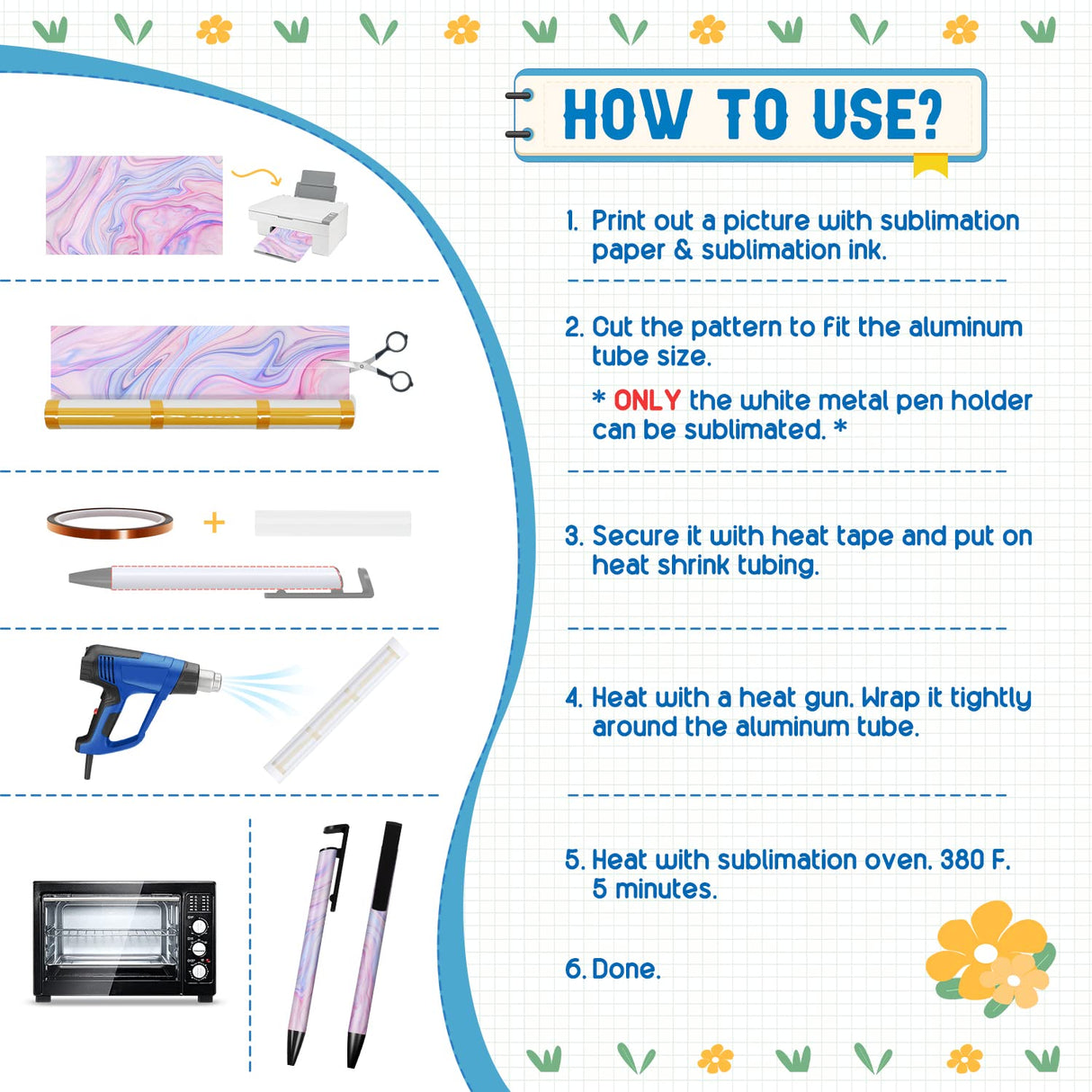 HOW TO USE?

1. Print out a picture with sublimation paper & sublimation ink.

2. Cut the pattern to fit the aluminum tube size.

* ONLY the white metal pen holder can be sublimated. *

3. Secure it with heat tape and put on heat shrink tubing.

4. Heat with a heat gun. Wrap it tightly around the aluminum tube.

5. Heat with sublimation oven. 380 F. 5 minutes.

6. Done.