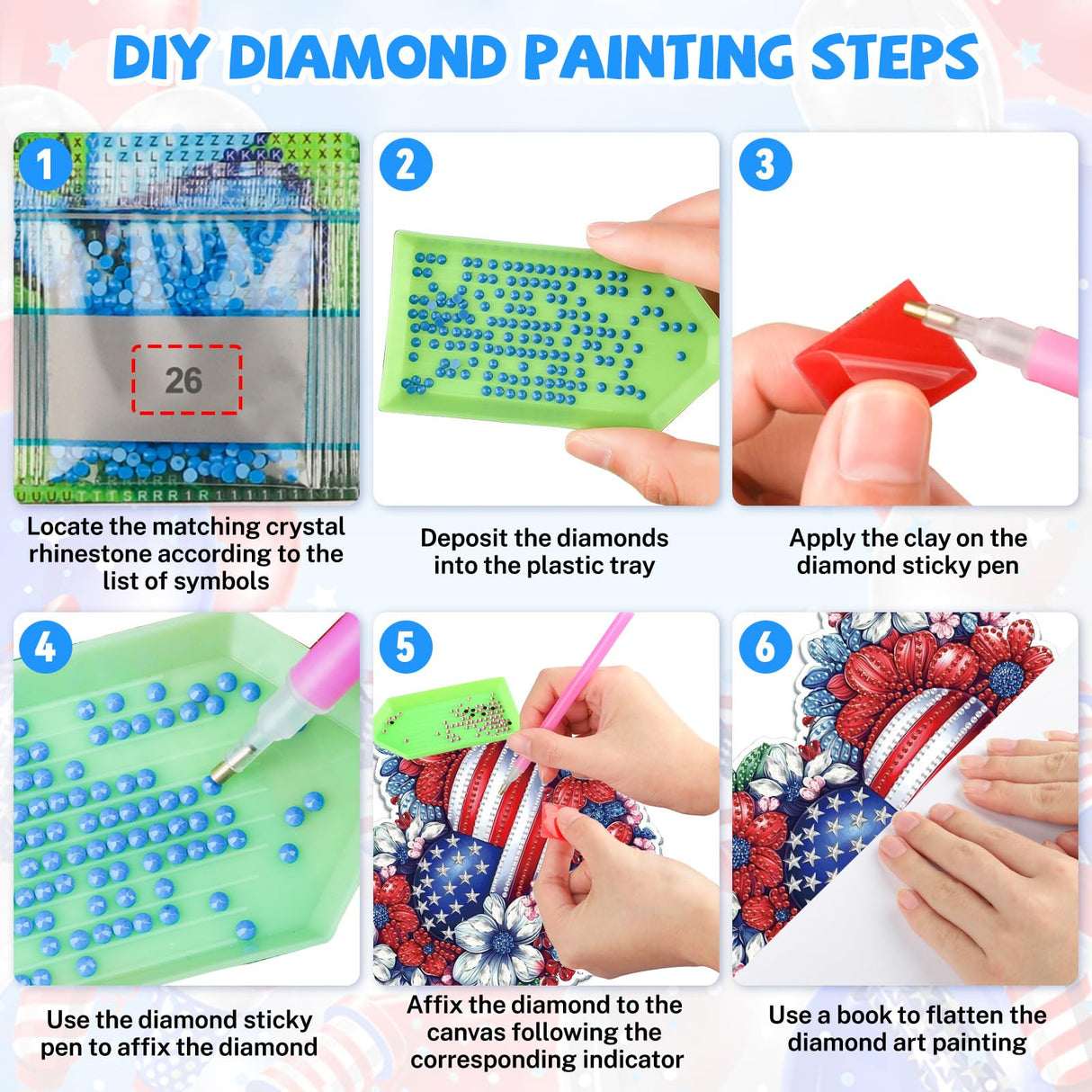 DIY DIAMOND PAINTING STEPS

1

26

Locate the matching crystal rhinestone according to the list of symbols

2

Deposit the diamonds into the plastic tray

3

Apply the clay on the diamond sticky pen

4

Use the diamond sticky pen to affix the diamond

5

Affix the diamond to the canvas following the corresponding indicator

6

Use a book to flatten the diamond art painting