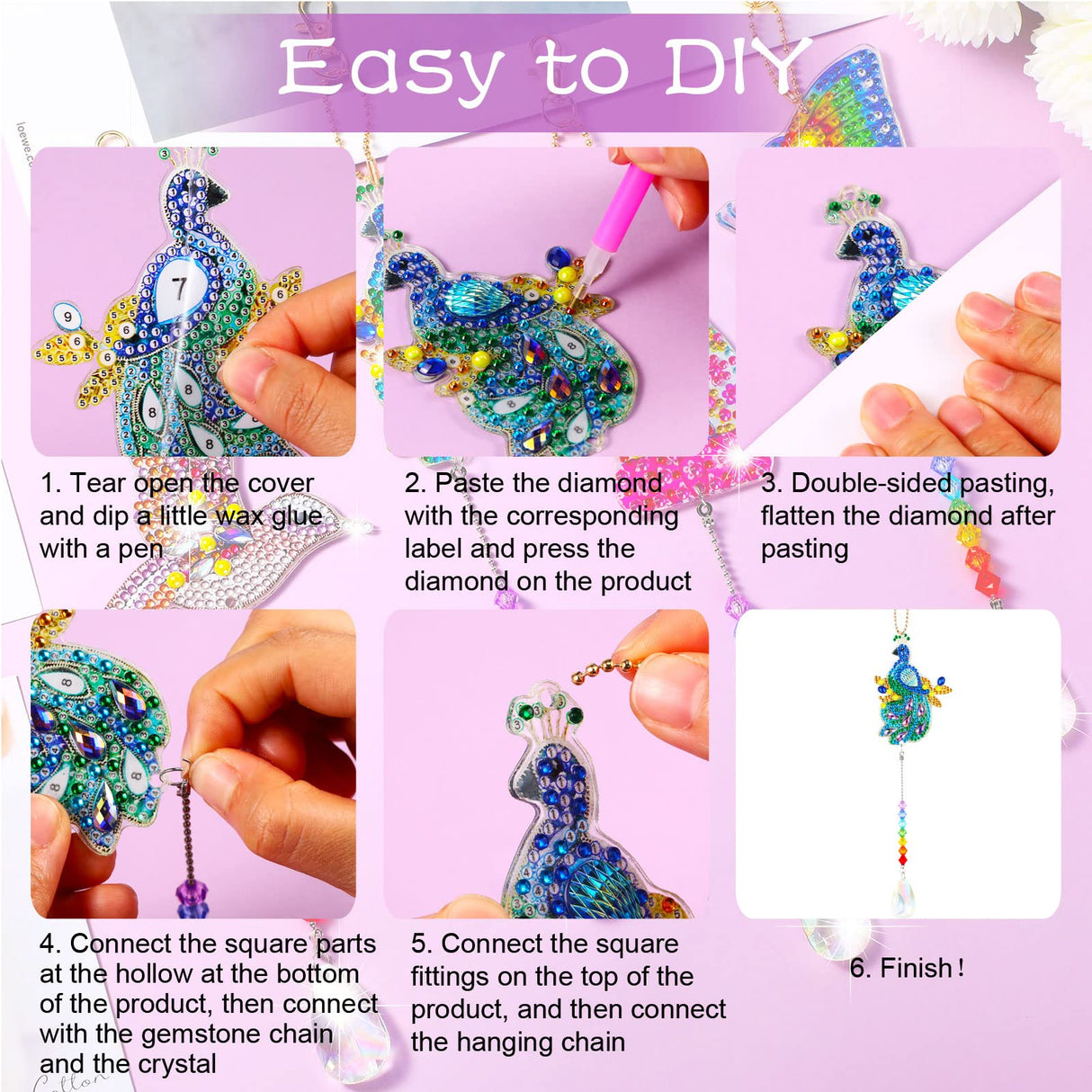 Easy to DIY

1. Tear open the cover and dip a little wax glue with a pen

2. Paste the diamond with the corresponding label and press the diamond on the product

3. Double-sided pasting, flatten the diamond after pasting

4. Connect the square parts at the hollow at the bottom of the product, then connect with the gemstone chain and the crystal

5. Connect the square fittings on the top of the product, and then connect the hanging chain

6. Finish！