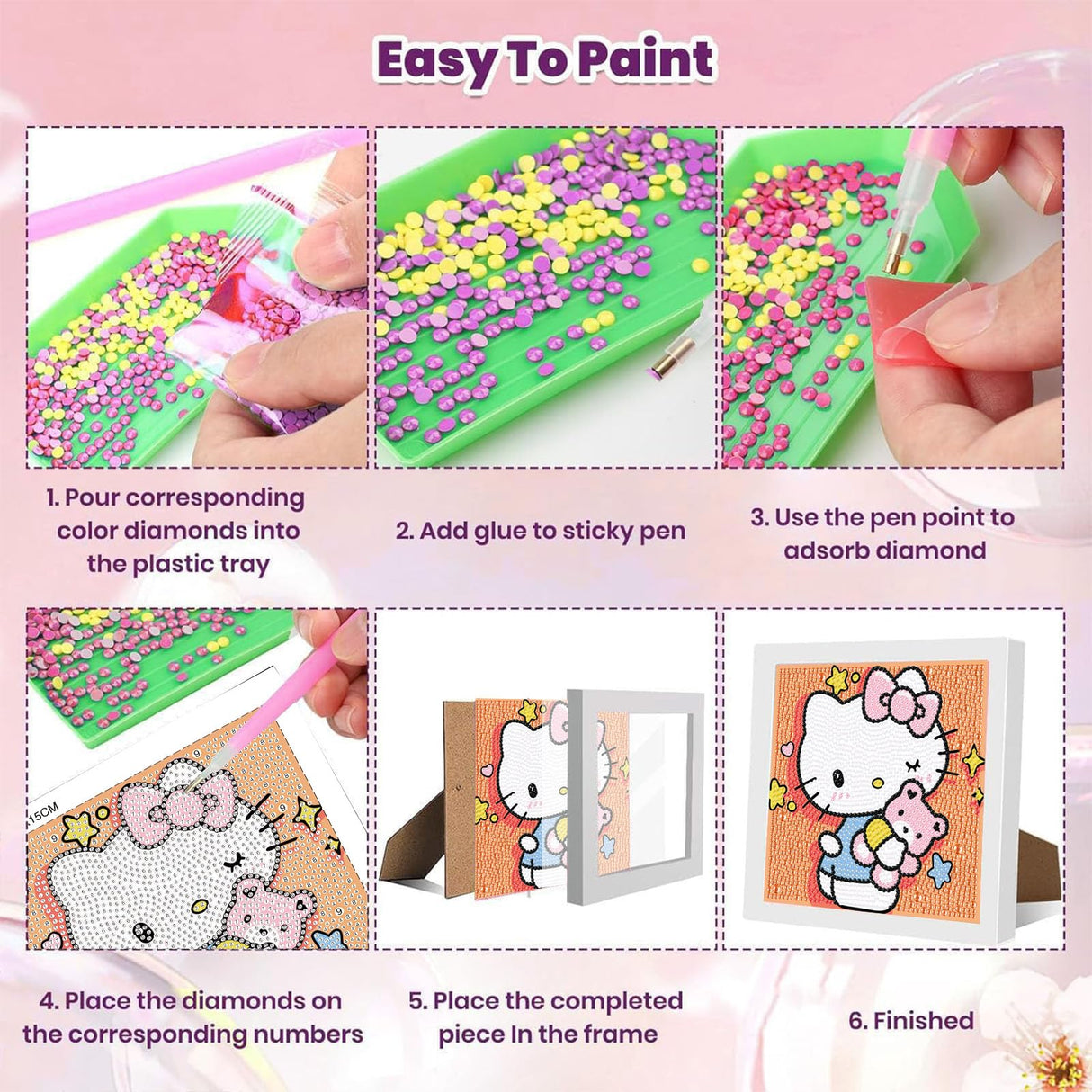 Easy To Paint

1. Pour corresponding color diamonds into the plastic tray

2. Add glue to sticky pen

3. Use the pen point to adsorb diamond

x15CM

4. Place the diamonds on the corresponding numbers

5. Place the completed piece In the frame

6. Finished