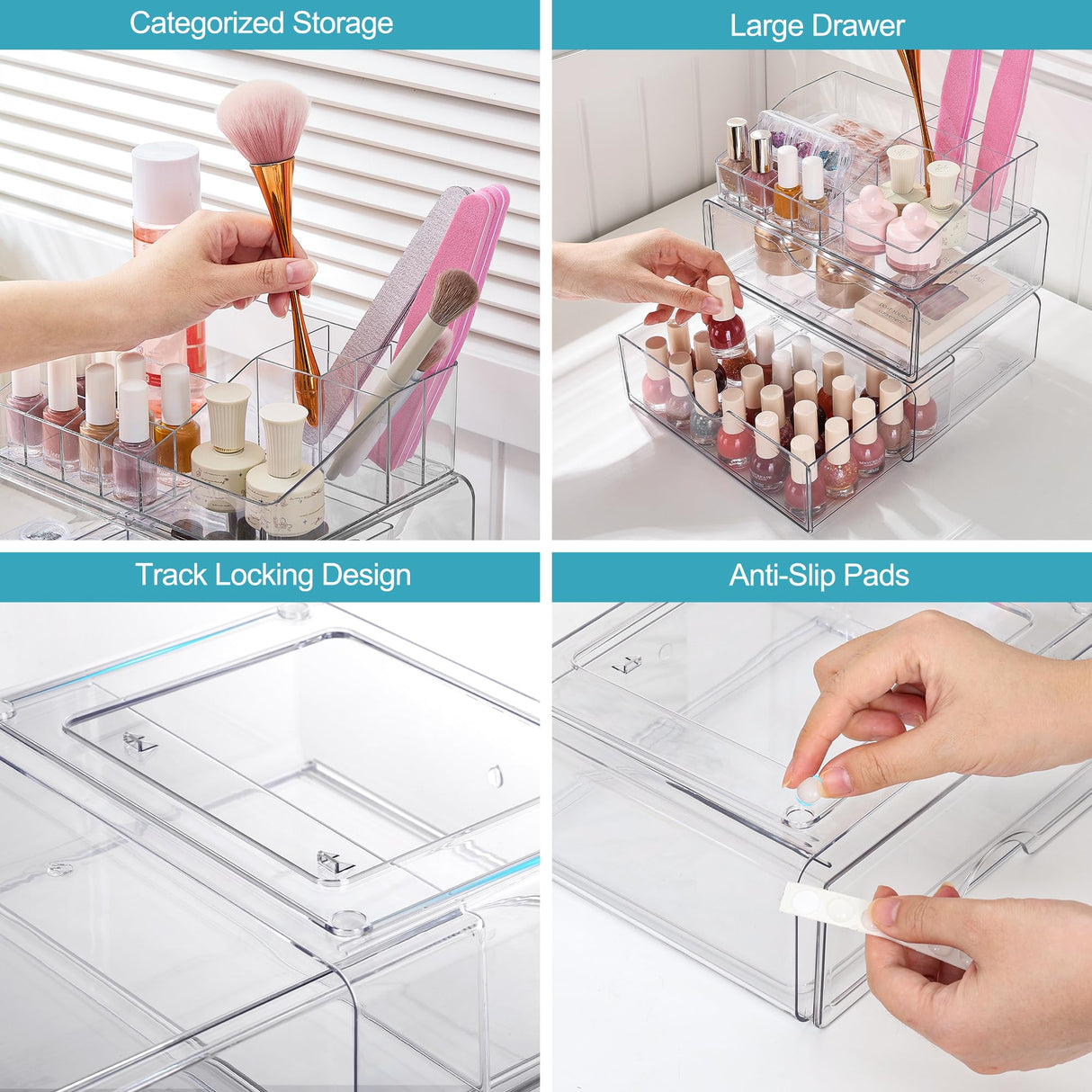 Categorized Storage

Large Drawer

Track Locking Design

Anti-Slip Pads