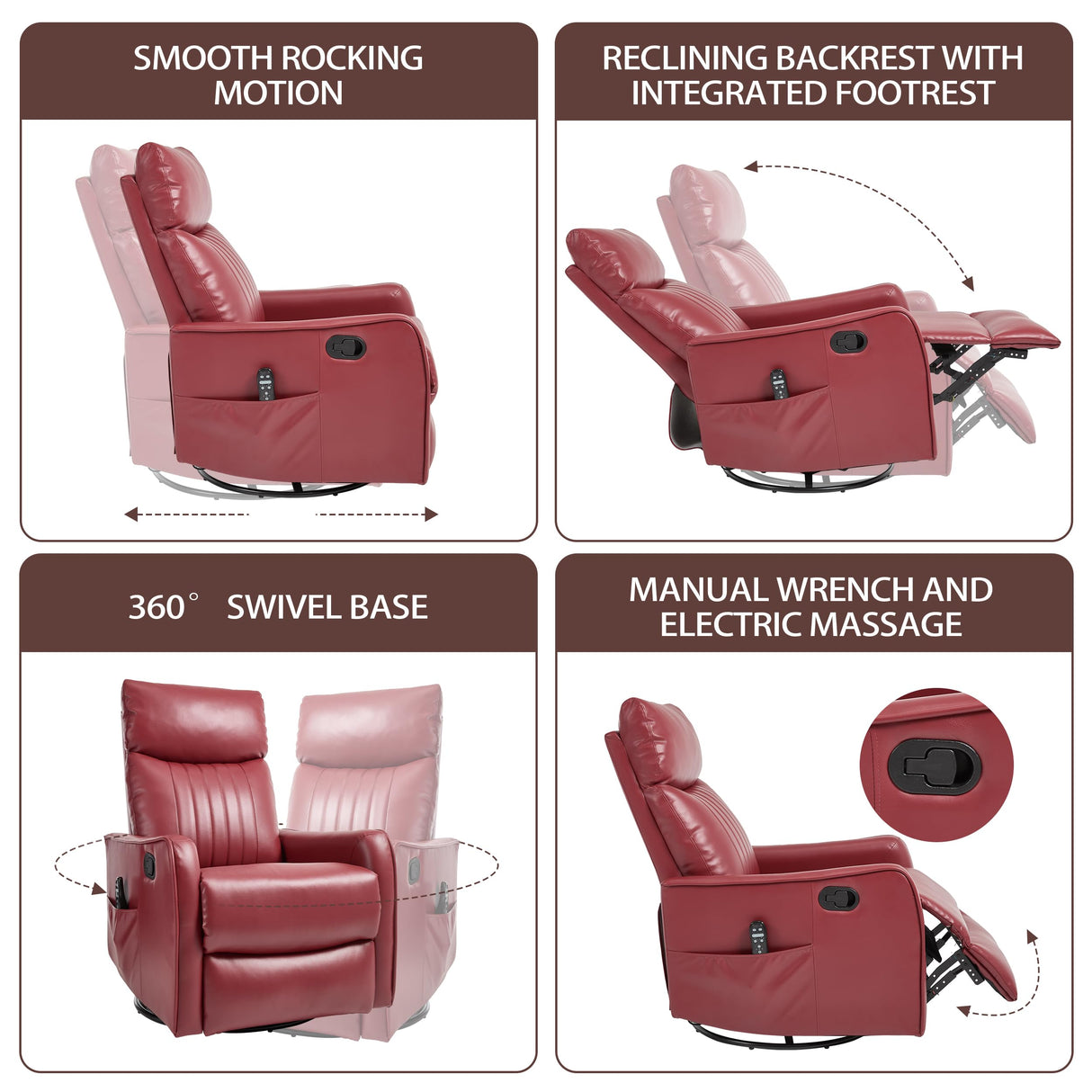 SMOOTH ROCKING MOTION

RECLINING BACKREST WITH INTEGRATED FOOTREST

360° SWIVEL BASE

MANUAL WRENCH AND ELECTRIC MASSAGE