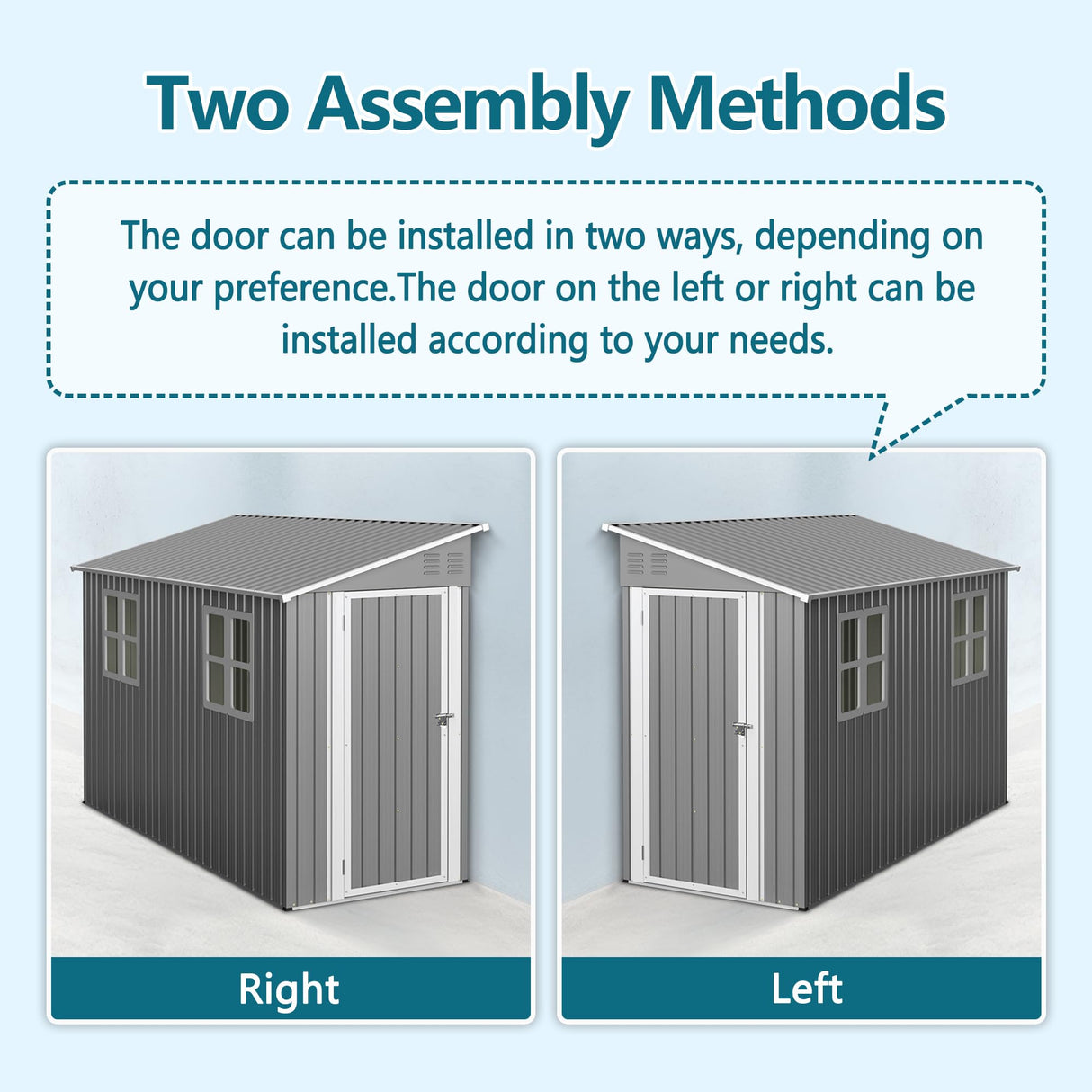 Two Assembly Methods

The door can be installed in two ways, depending on your preference.The door on the left or right can be installed according to your needs.

Right

Left